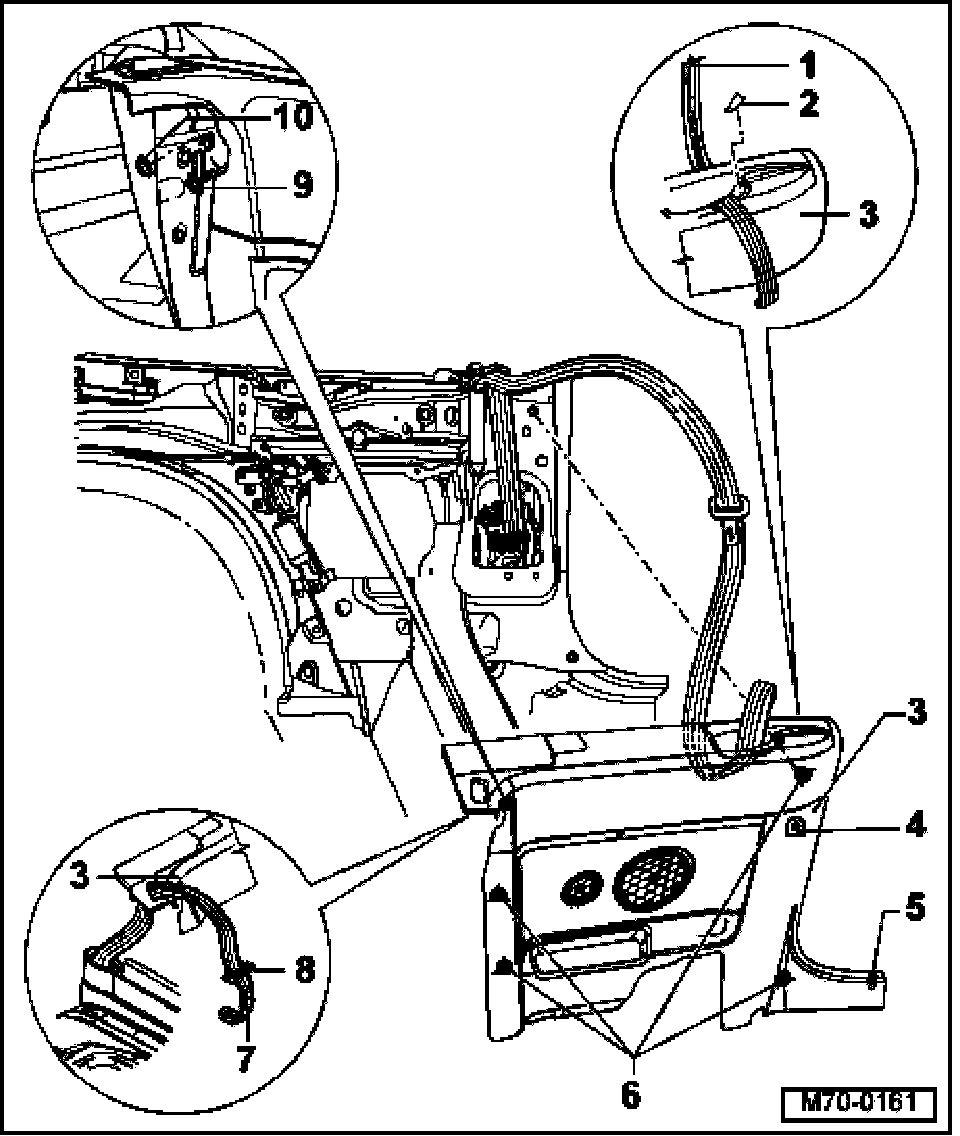 10
9
1
2
3
3
4
5
3
8
7
6
M70-0161