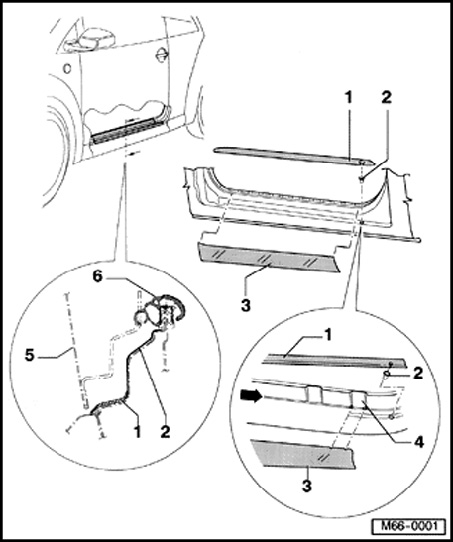 1
2
3
6
5
1
2
1
2
4
3
M66-0001