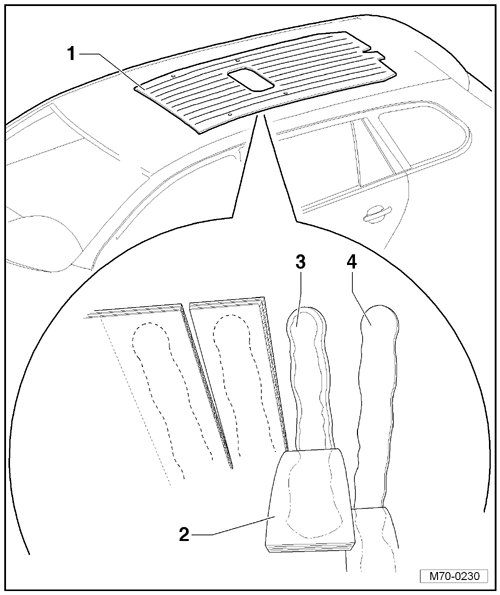 1
3
4
2
M70-0230