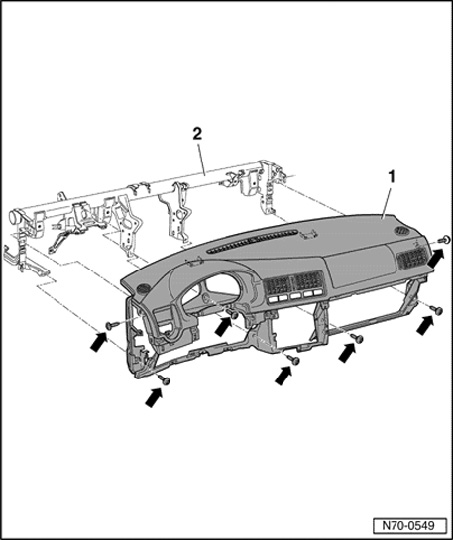 2

1

N70-0549