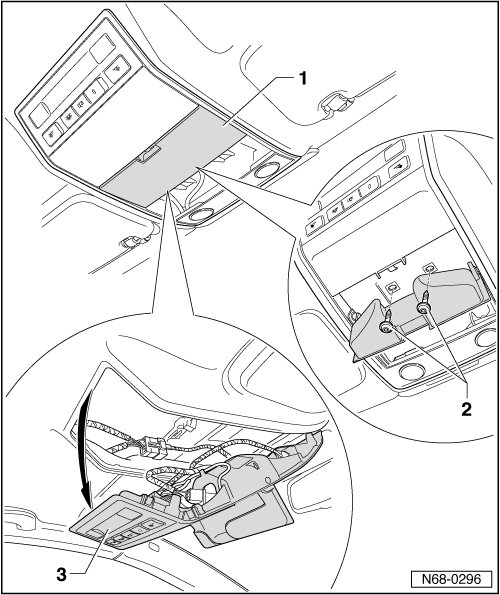 1
2
3
N68-0296