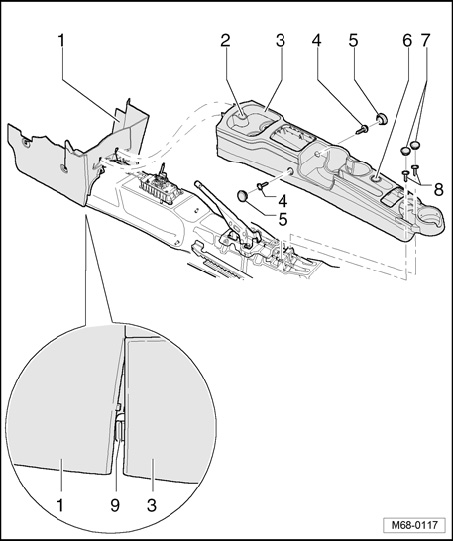 1
2
3
4
5
6
7
8
4
5
1
9
3
M68-0117