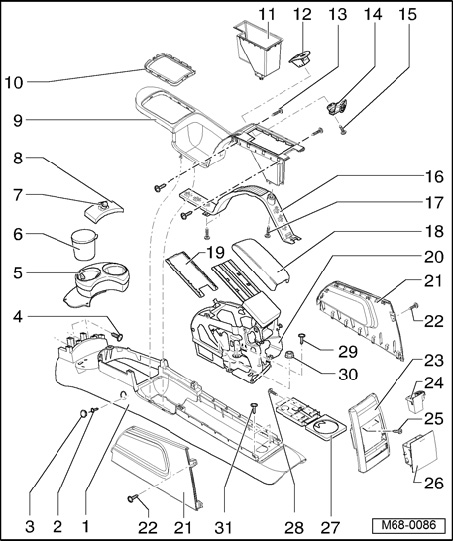 11
12
13
14
15
10
9
8
7
6
5
4
16
17
18
19
20
21
22
29
30
23
24
25
26
3
2
1
22
21
31
28
27
M68-0086