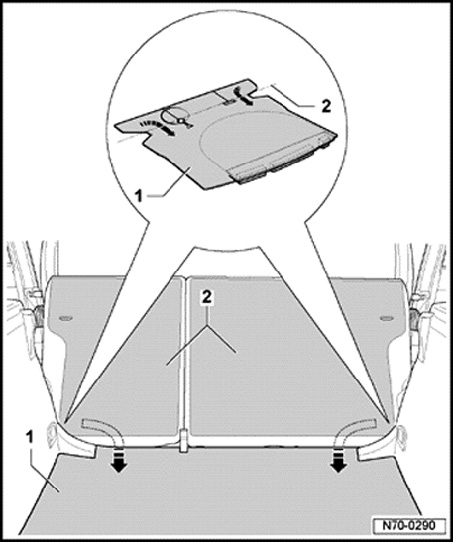 2
1
2
1
N70-0290