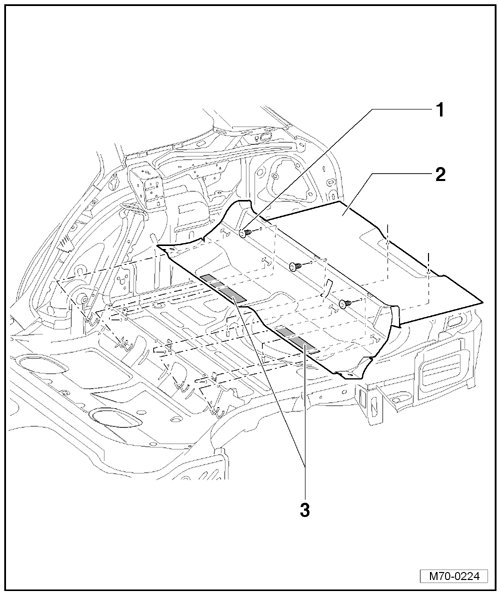 1
2
3
M70-0224