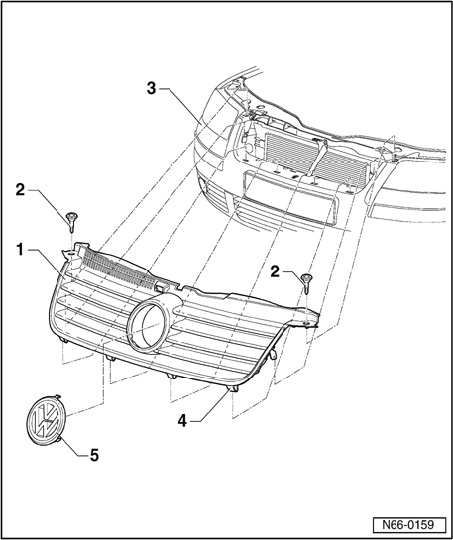 3

2

1

2

4

5

N66-0159