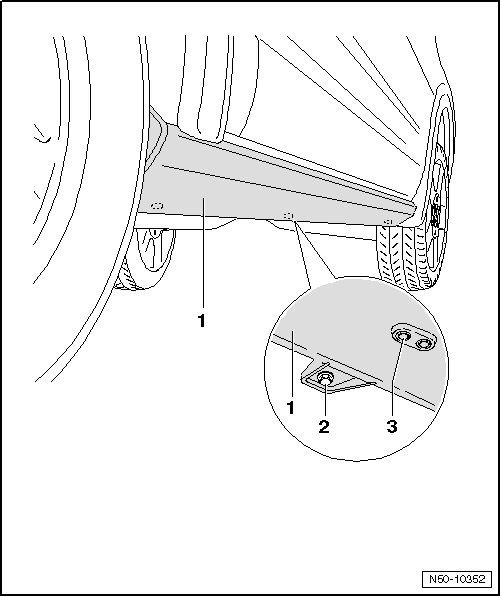 1

1

2

3

N50-10352