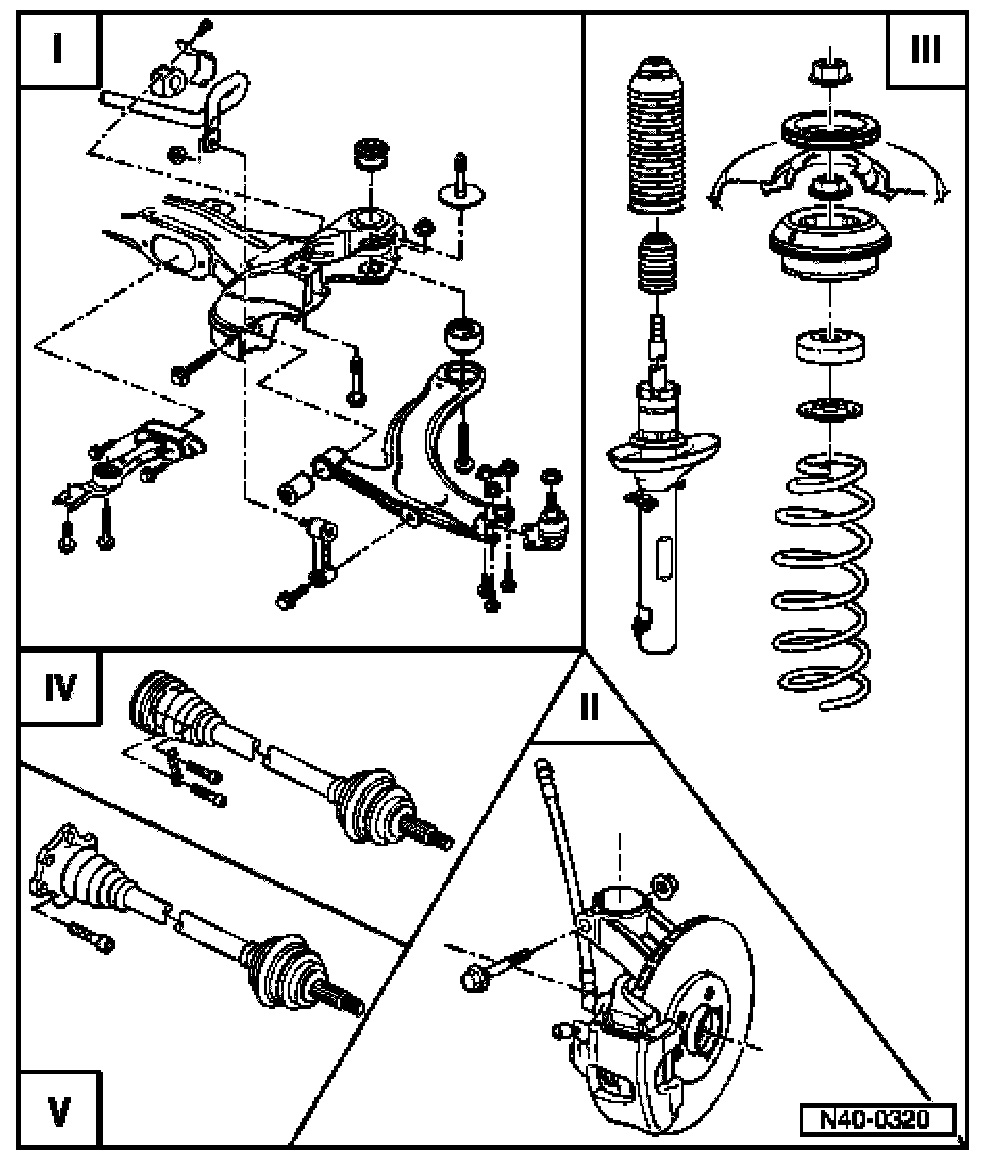 I

III

IV

II

V

N40-0320