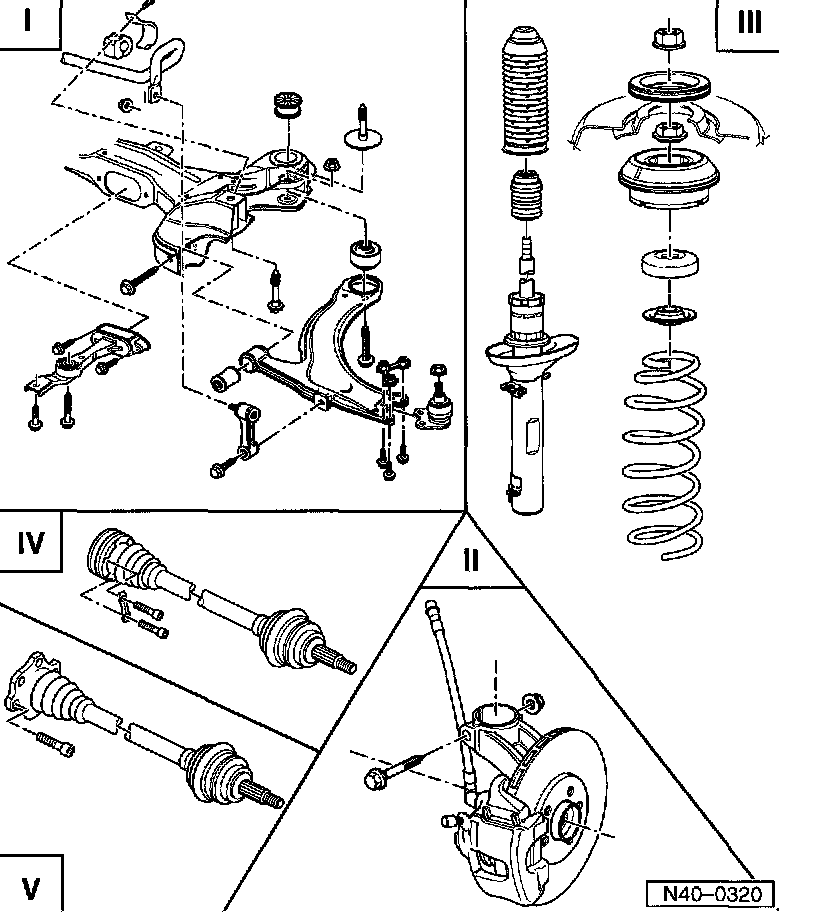 I

III

IV

II

V

N40–0320