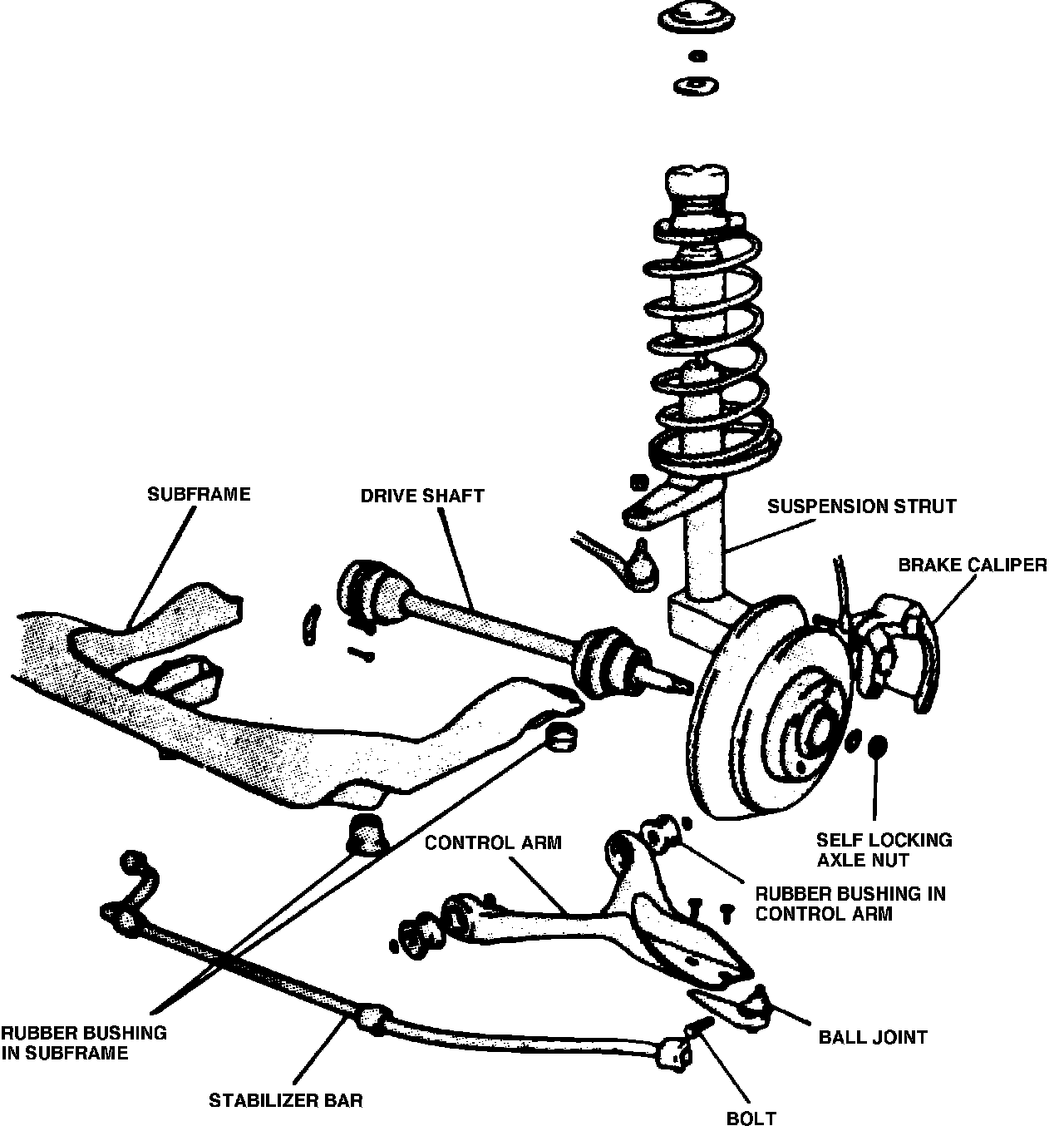 SUBFRAME
DRIVE SHAFT
SUSPENSION STRUT
BRAKE CALIPER
SELF LOCKING AXLE NUT
CONTROL ARM
RUBBER BUSHING IN CONTROL ARM
RUBBER BUSHING IN SUBFRAME
BALL JOINT
STABILIZER BAR
BOLT