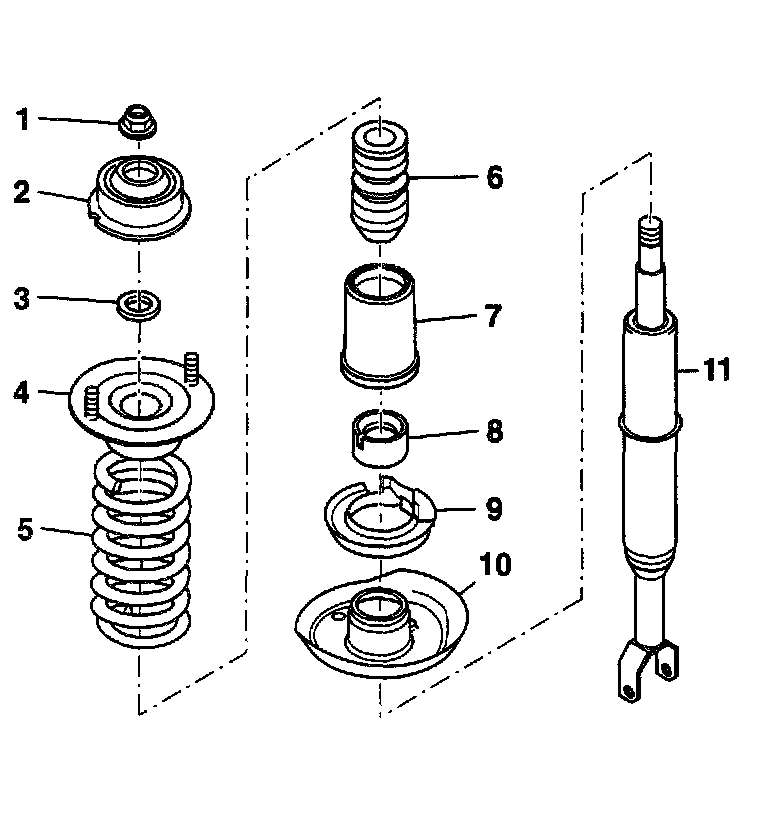 1
2
3
4
5
6
7
8
9
10
11