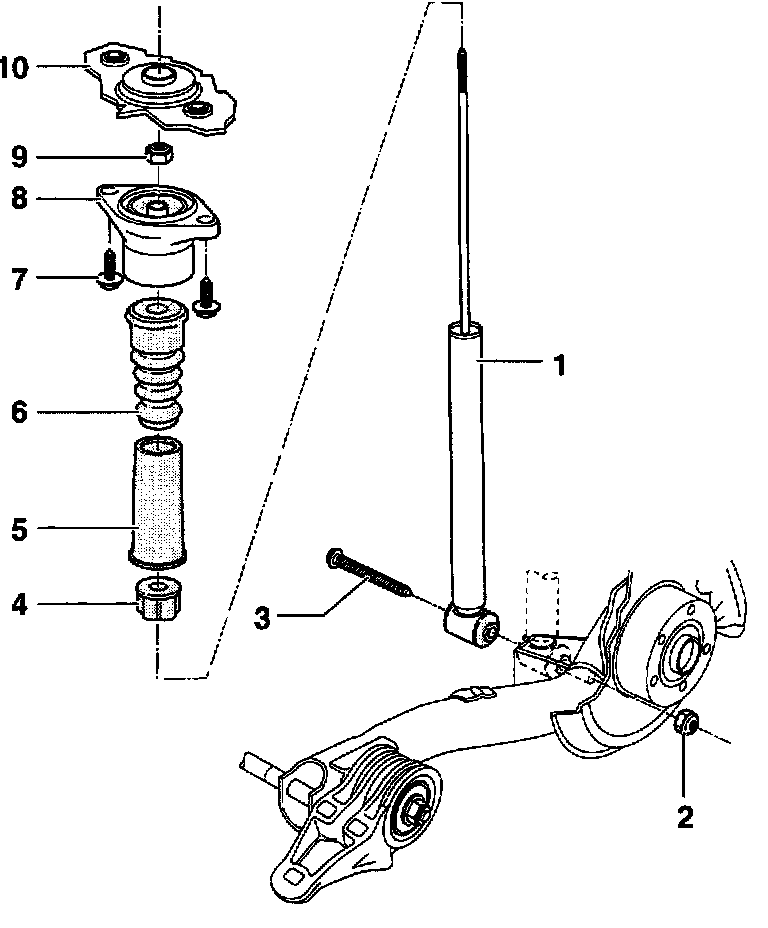 10
9
8
7
6
5
4
1
3
2