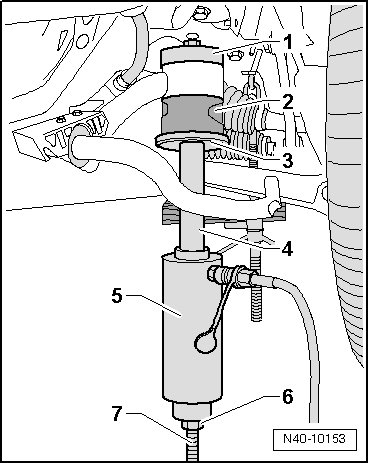 1
2
3
4
5
6
7
N40-10153