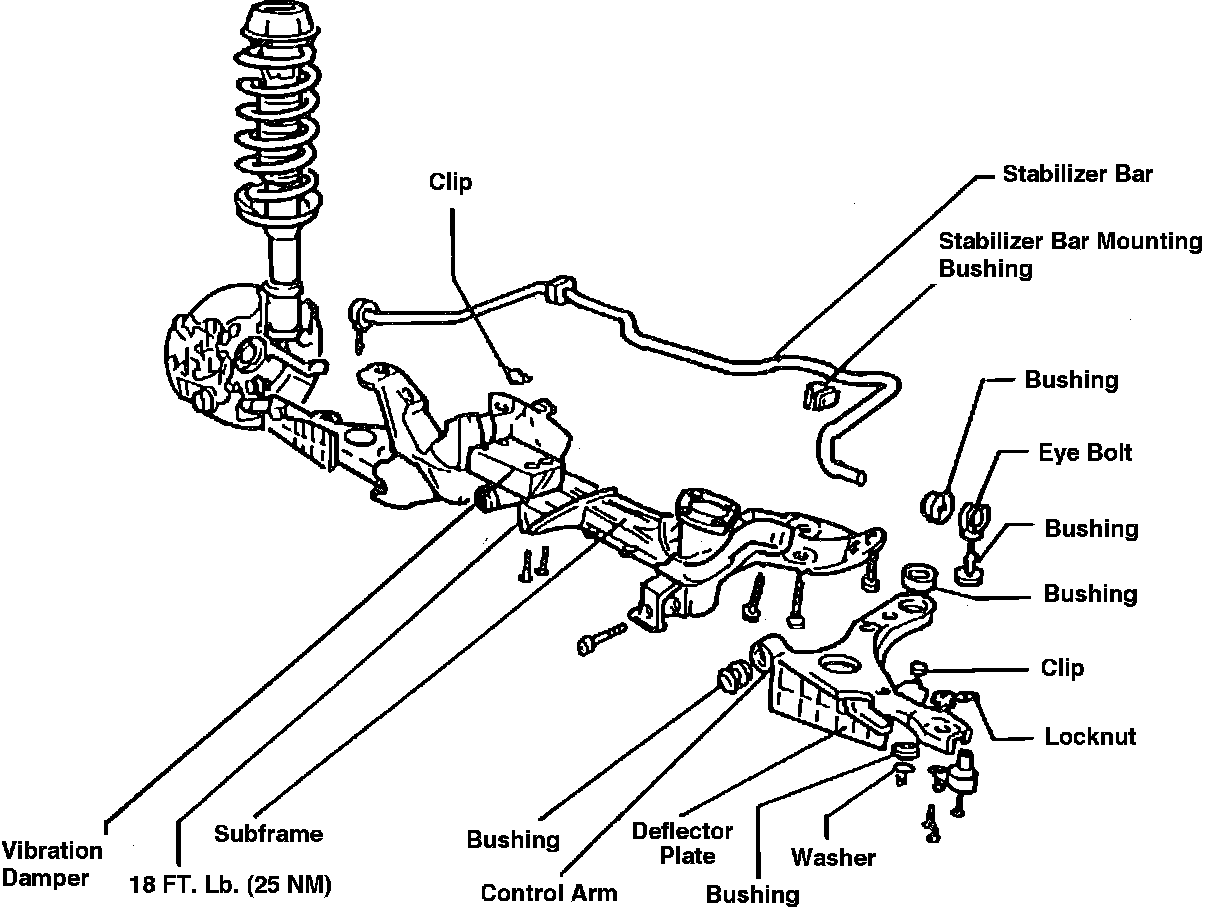 Clip

Stabilizer Bar

Stabilizer Bar Mounting Bushing

Bushing

Eye Bolt

Bushing

Bushing

Clip

Locknut

Vibration Damper

18 FT. Lb. (25 NM)

Subframe

Bushing

Control Arm

Deflector Plate

Bushing

Washer