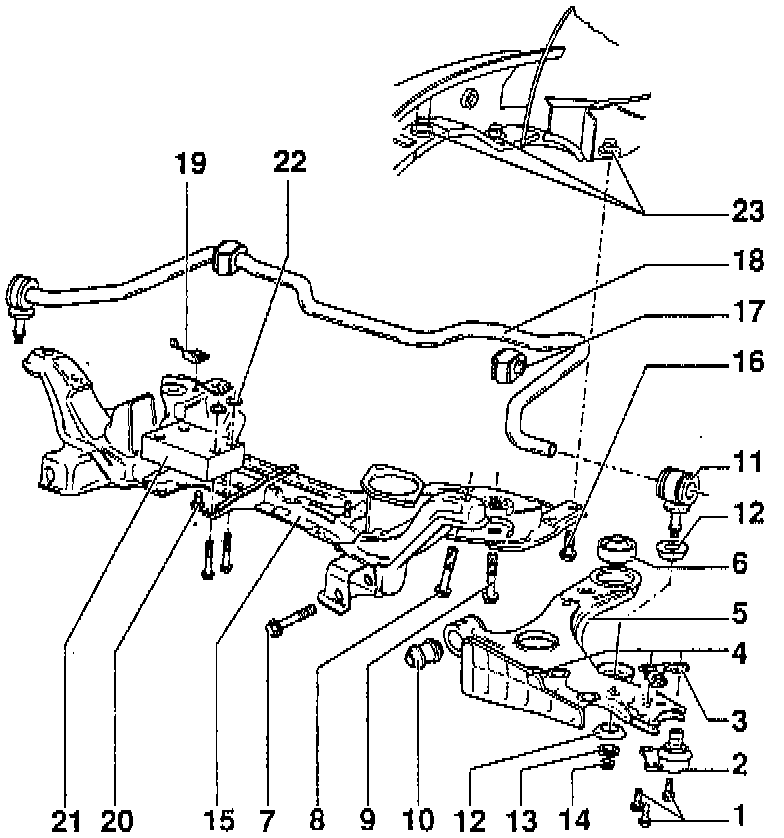 19
22
23
18
17
16
11
12
6
5
4
3
2
1
21
20
15
7
8
9
10
12
13
14