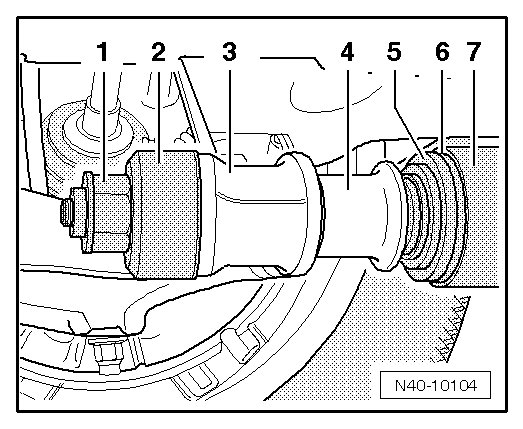 1 2 3 4 5 6 7

N40-10104