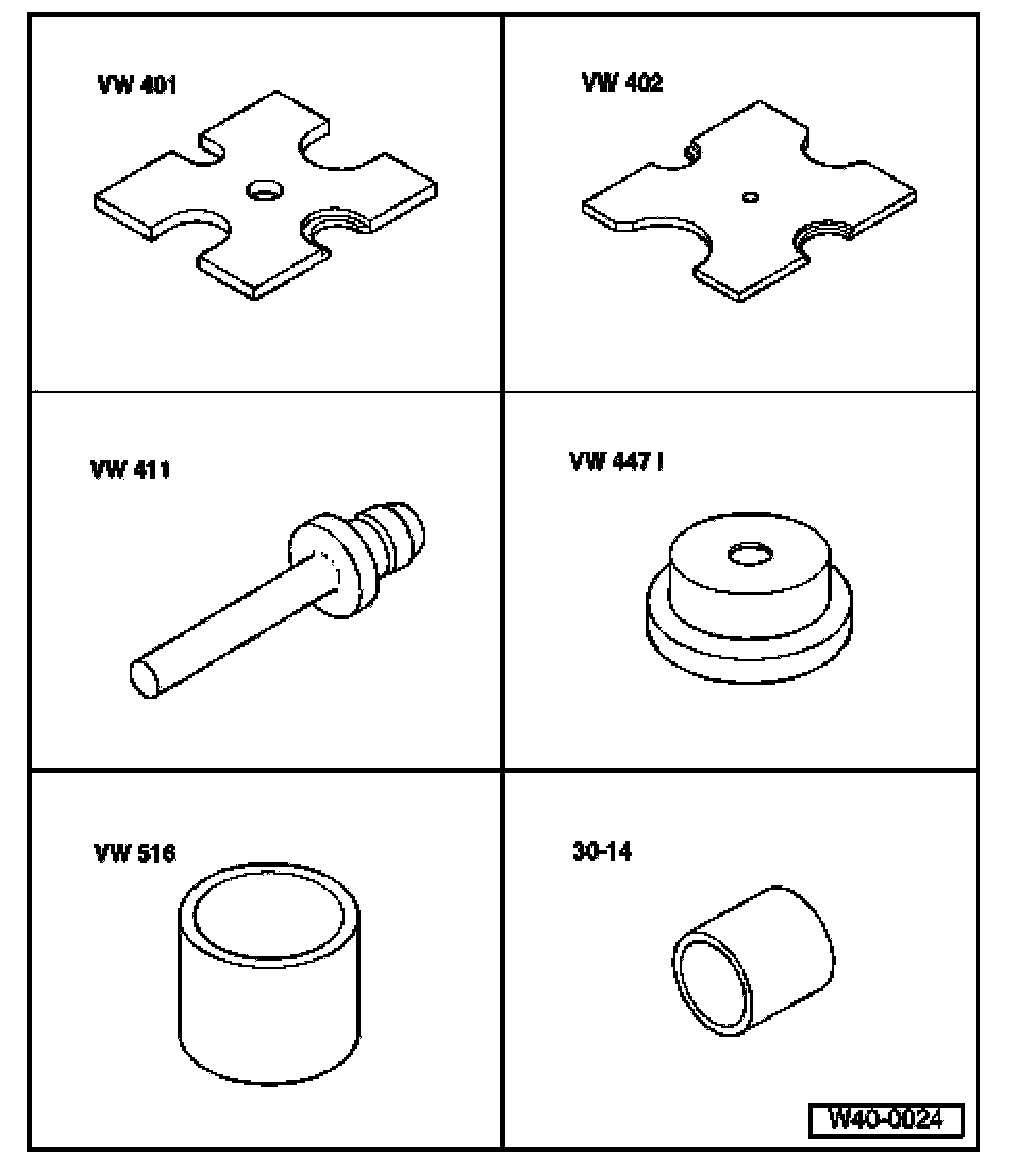 VW 401

VW 402

VW 411

VW 447 I

VW 516

30-14

W40-0024