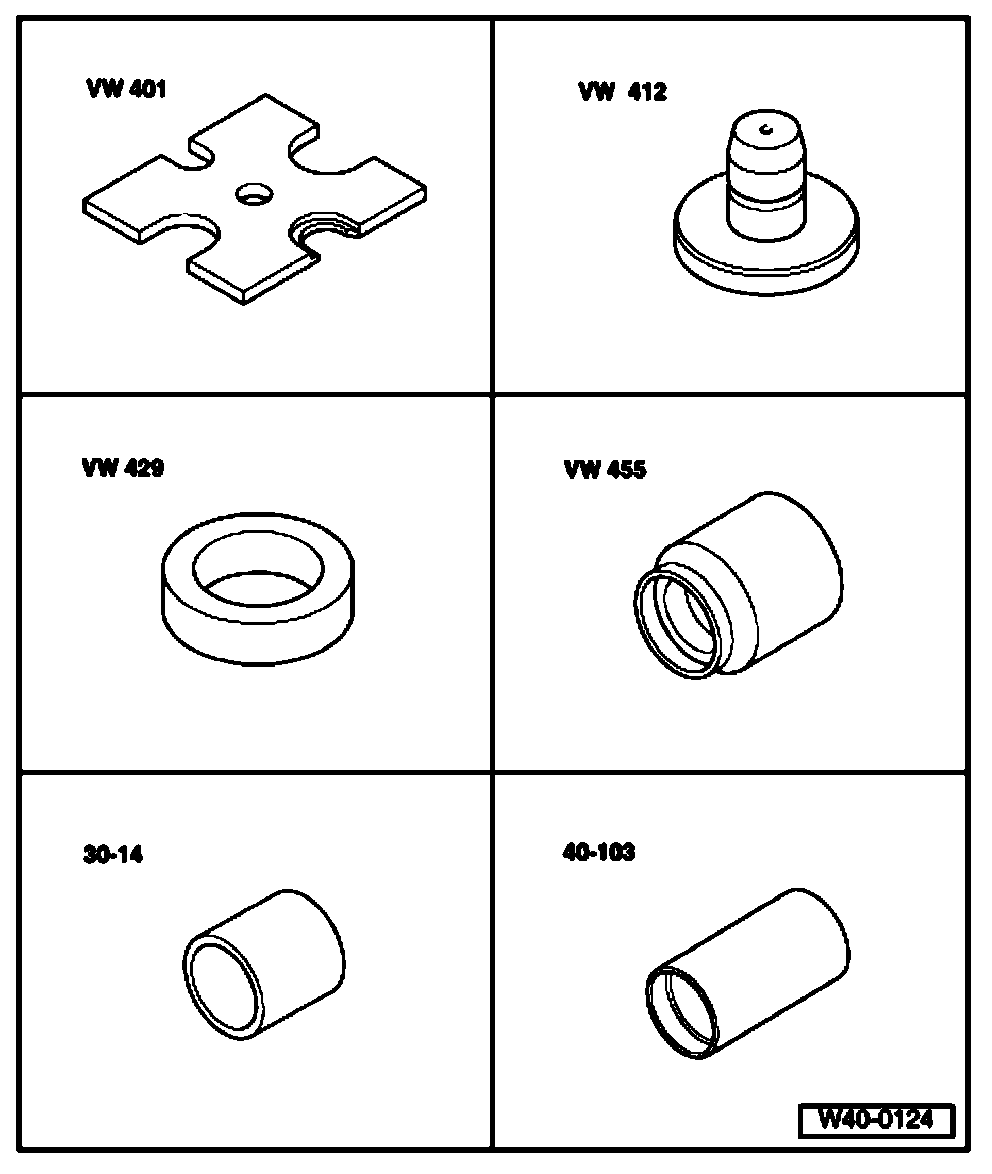 VW 401

VW 412

VW 429

VW 455

30-14

40-103

W40-0124