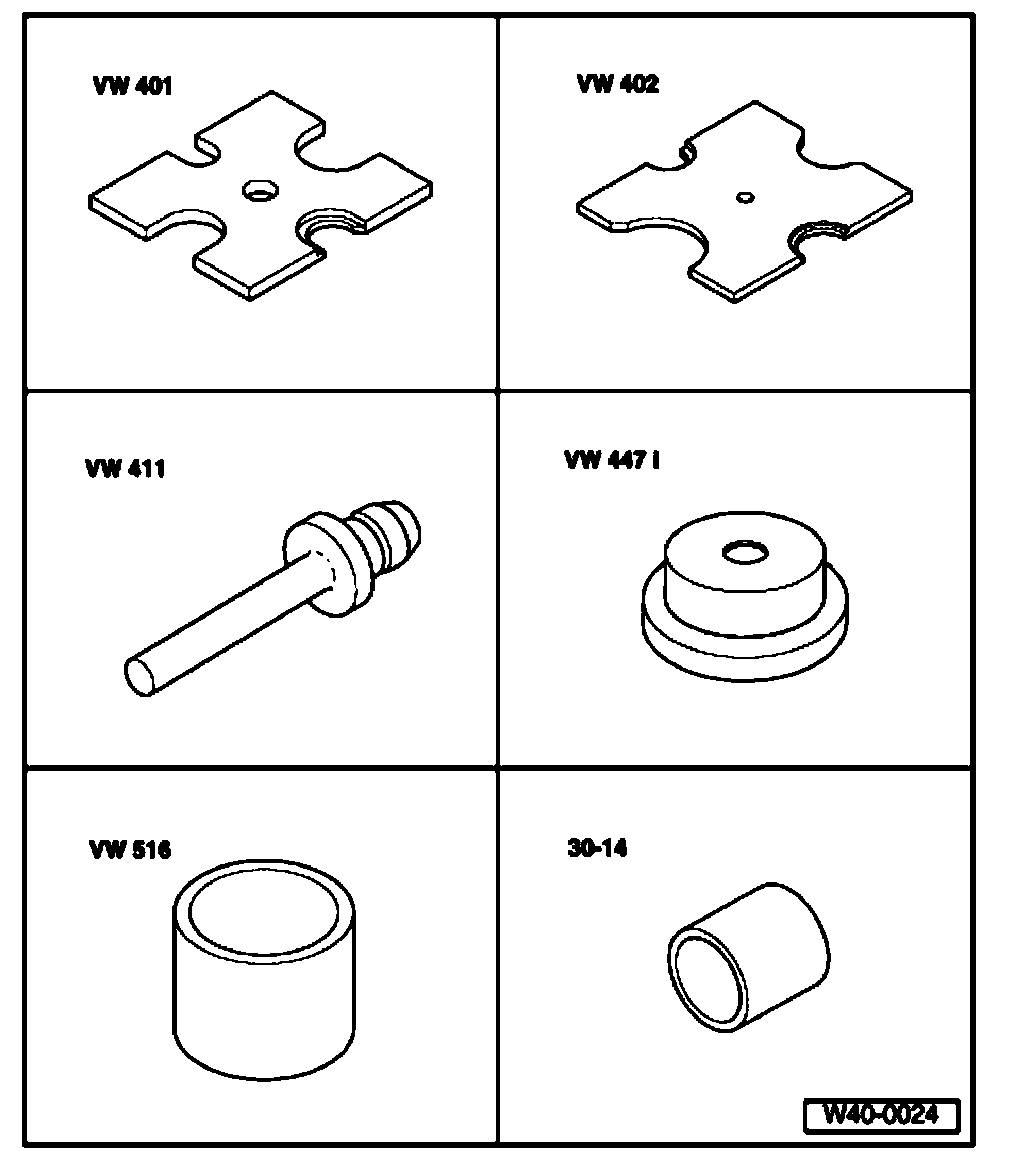 VW 401

VW 402

VW 411

VW 447 I

VW 516

30-14

W40-0024