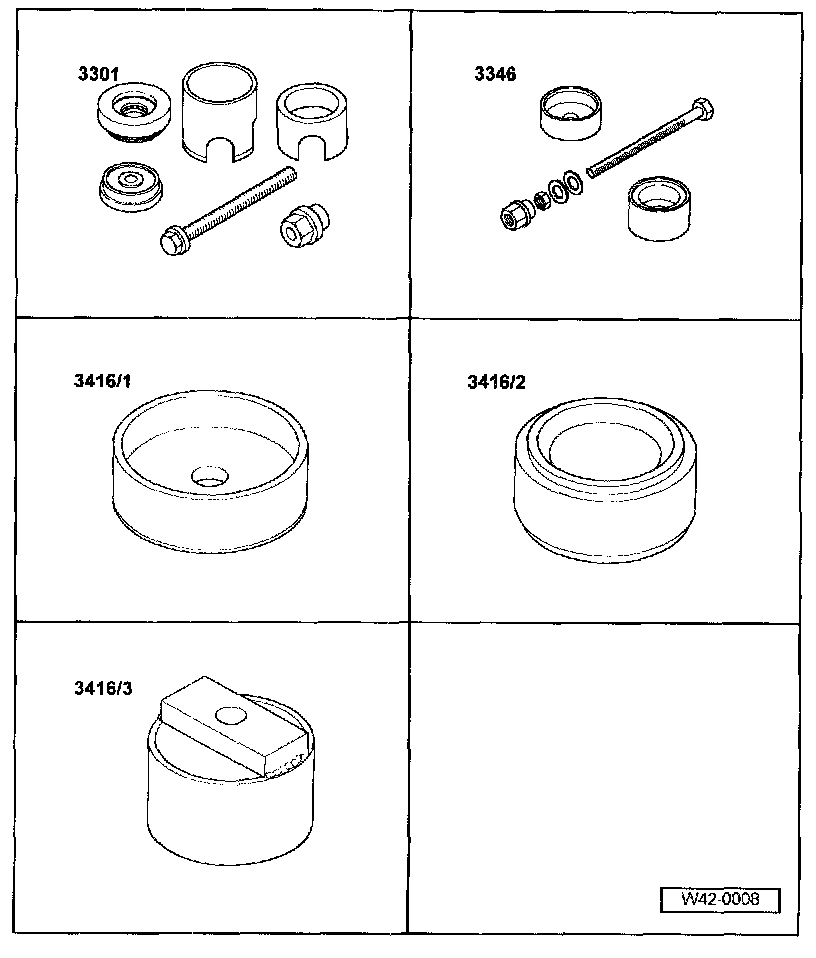 3301

3346

3416/1

3416/2

3416/3

W42-0008