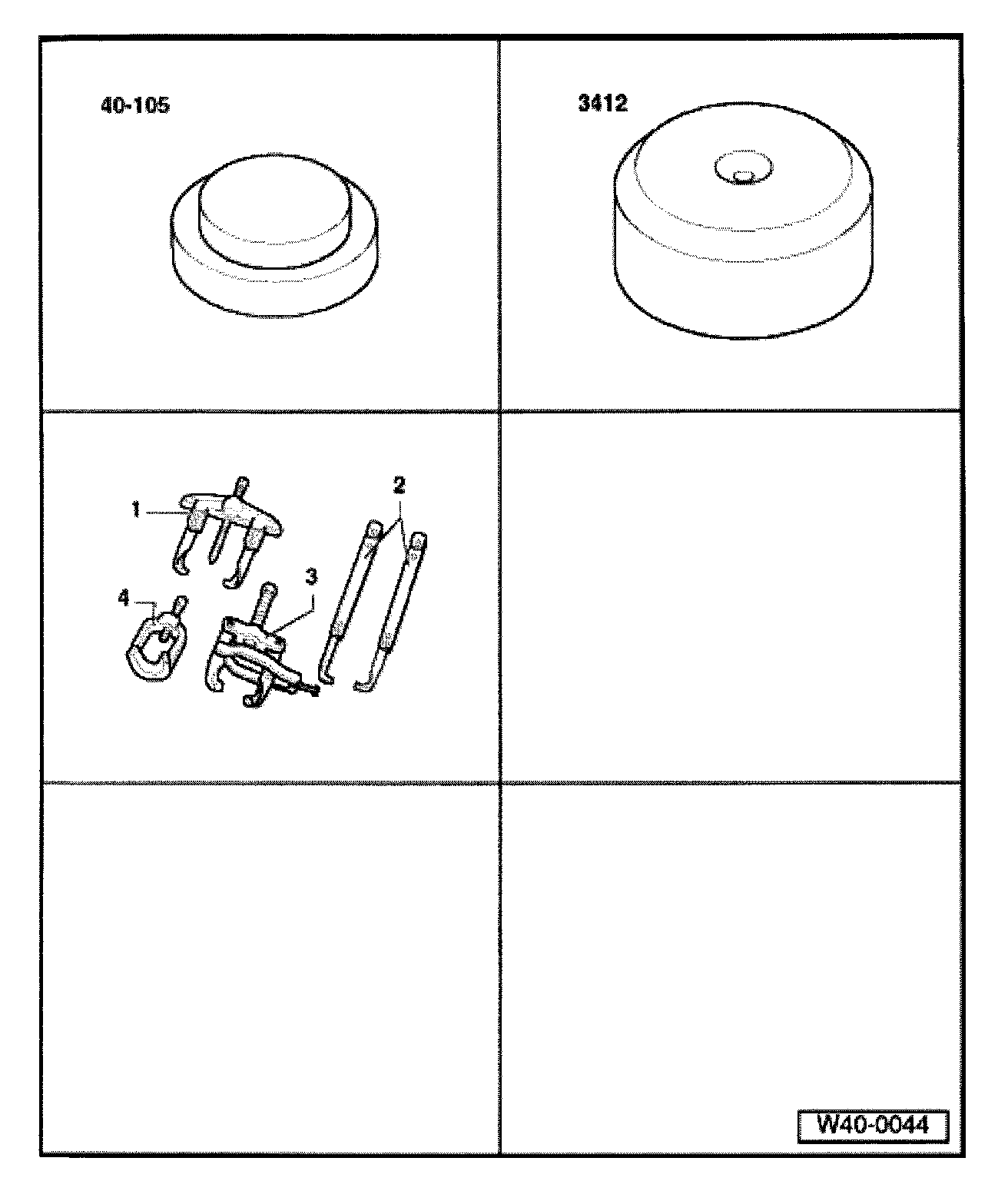 40-105

3412

1
2
3
4

W40-0044