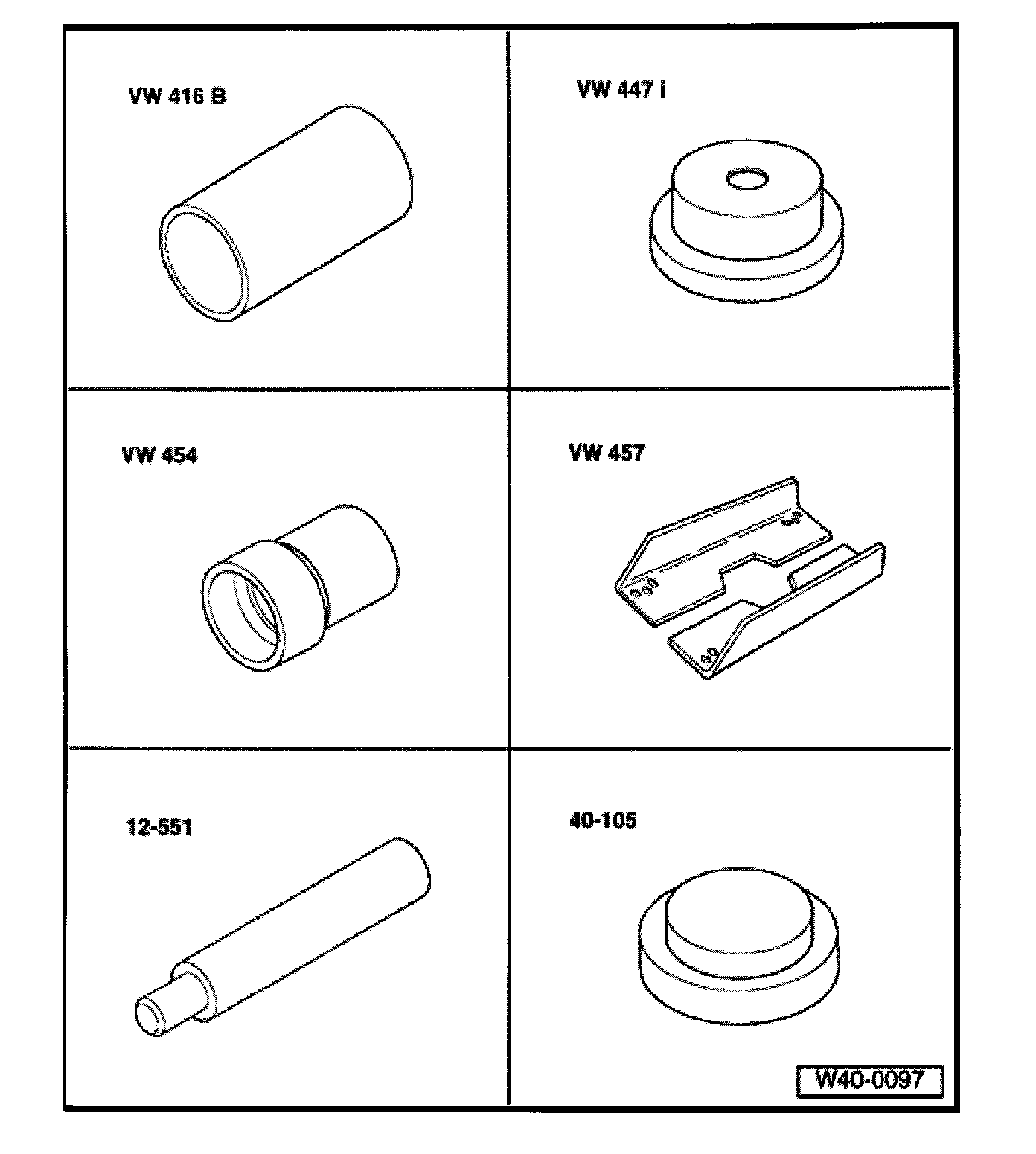 VW 416 B

VW 447 i

VW 454

VW 457

12-551

40-105

W40-0097