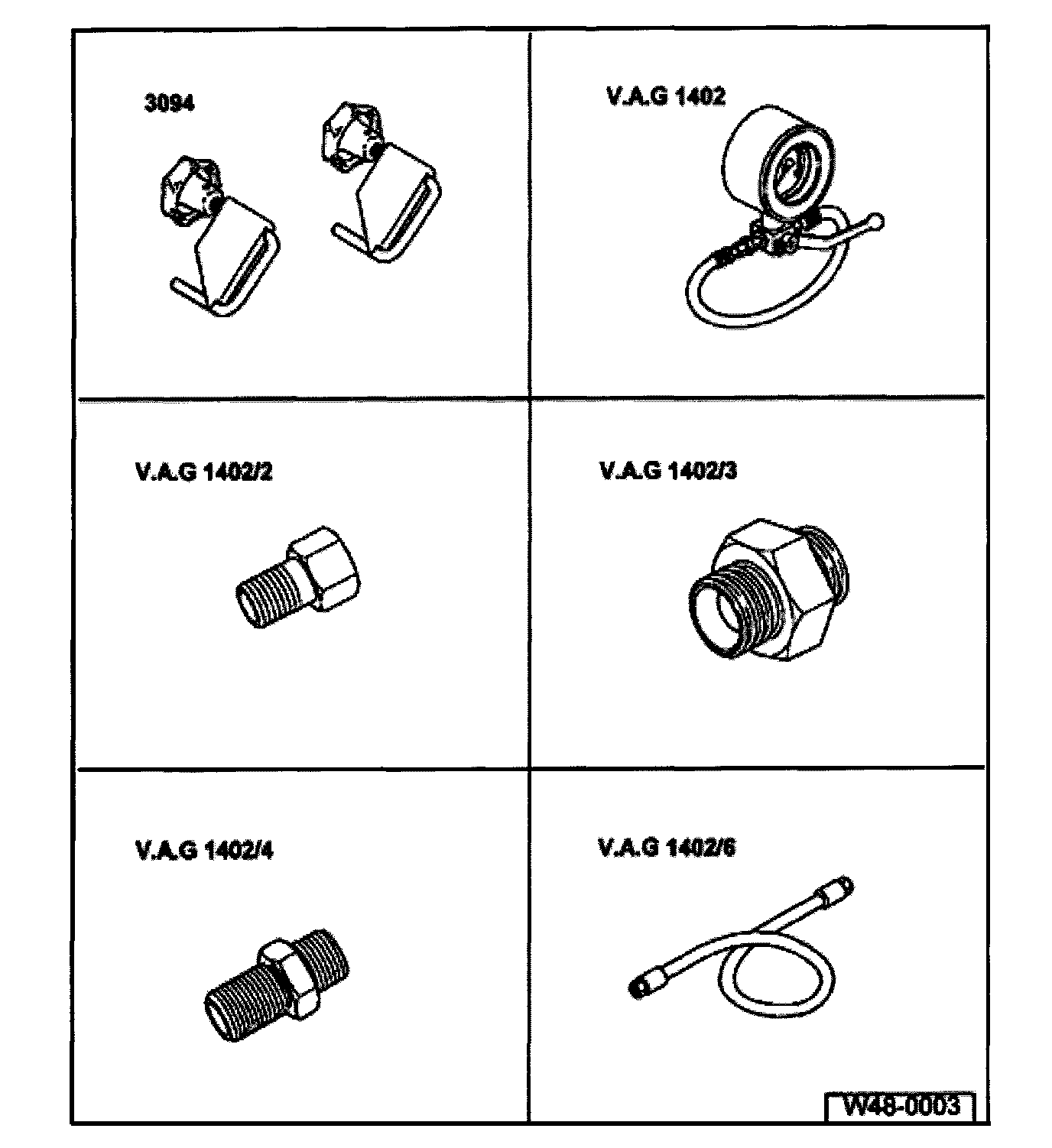 3094

V.A.G 1402

V.A.G 1402/2

V.A.G 1402/3

V.A.G 1402/4

V.A.G 1402/6

W48-0003