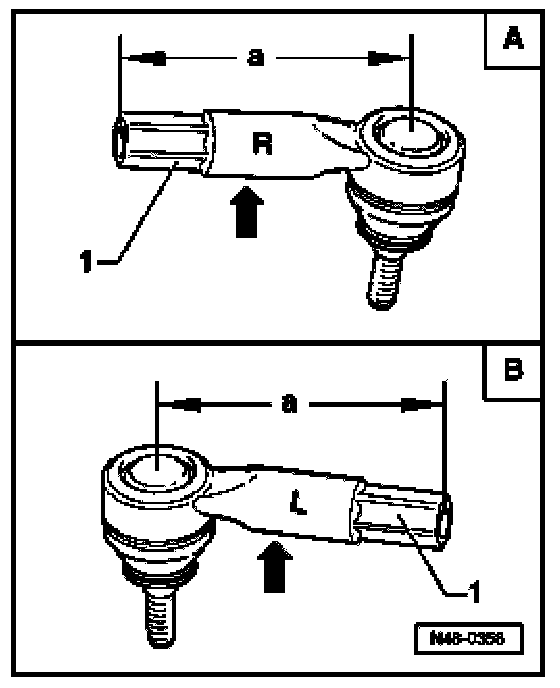 A

a

R

1

B

a

L

1

N48-0356