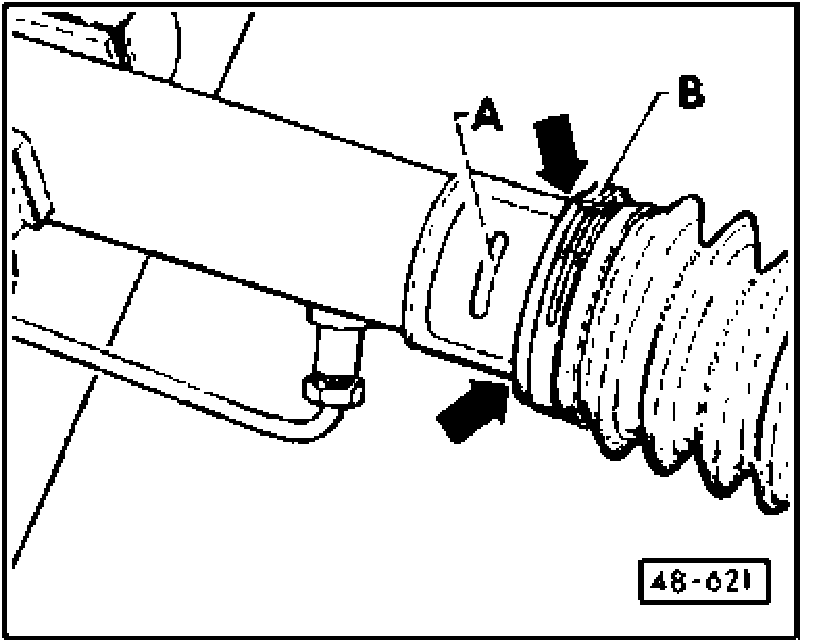 A
B
48-621