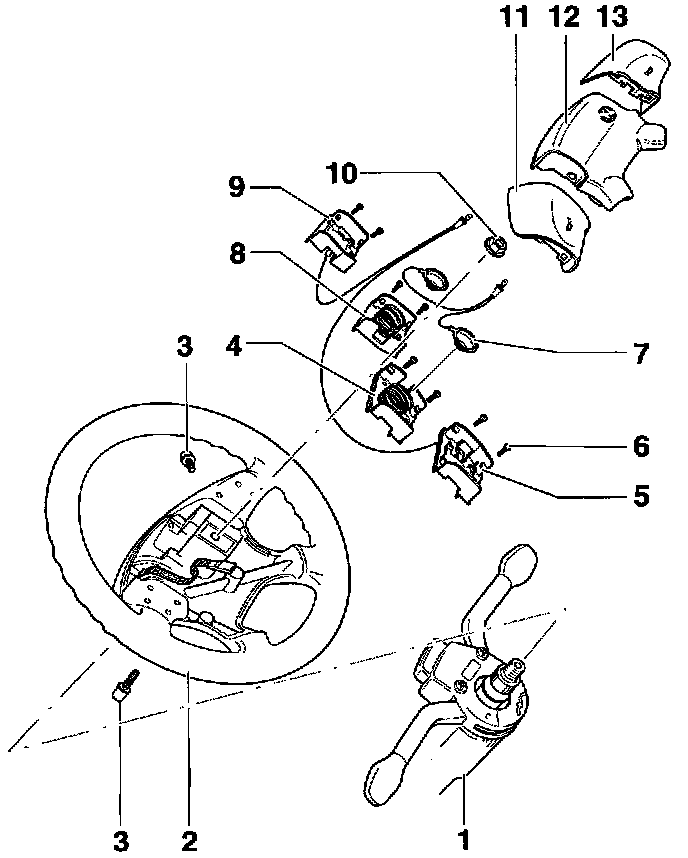 11
12
13
10
9
8
3
4
7
6
5
3
2
1