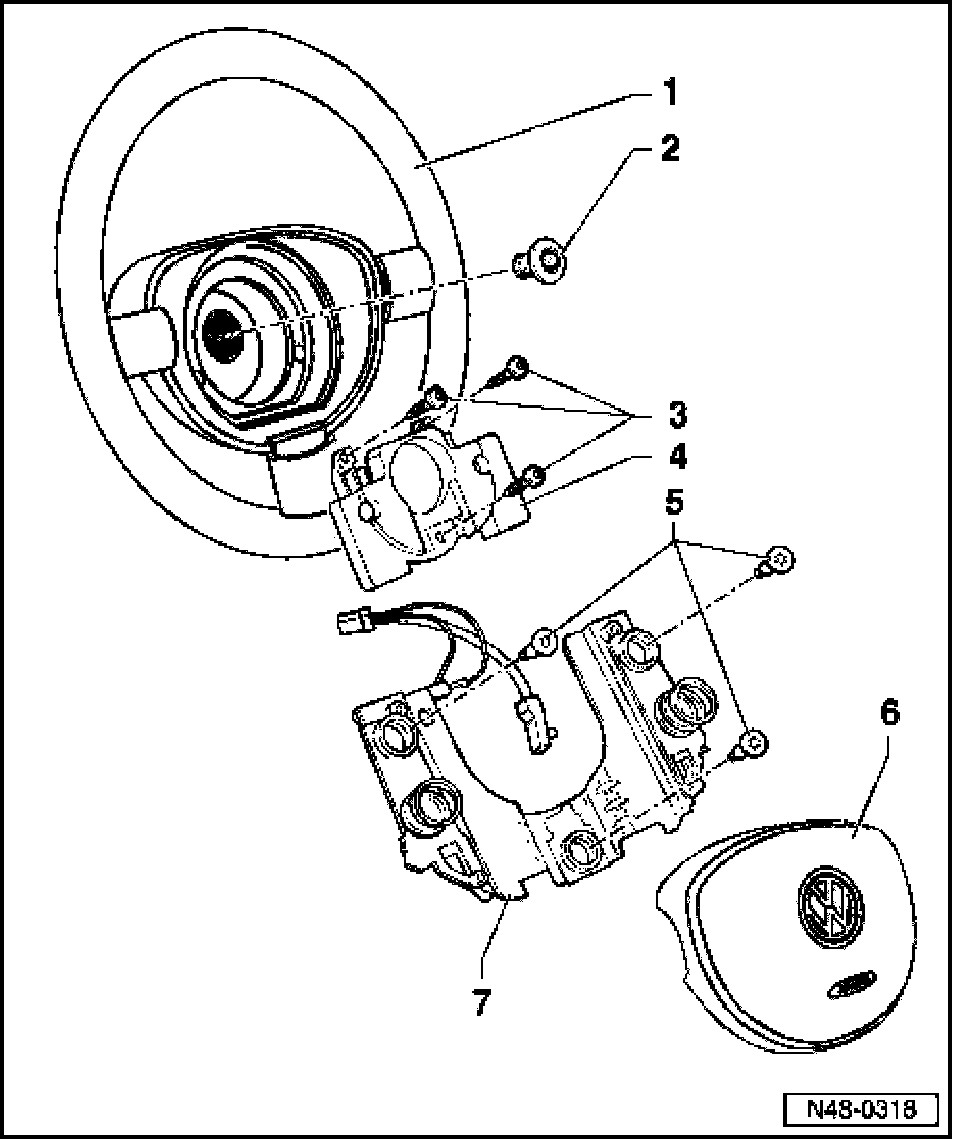 1
2
3
4
5
6
7
N48-0318