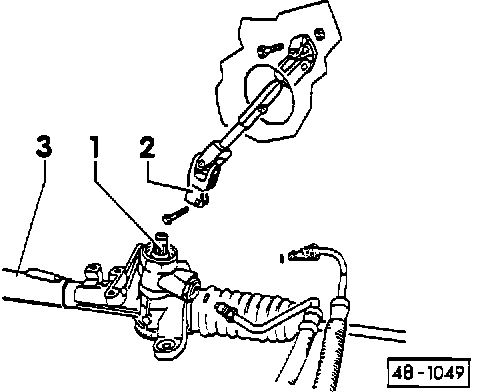 3
1
2
48 - 1049