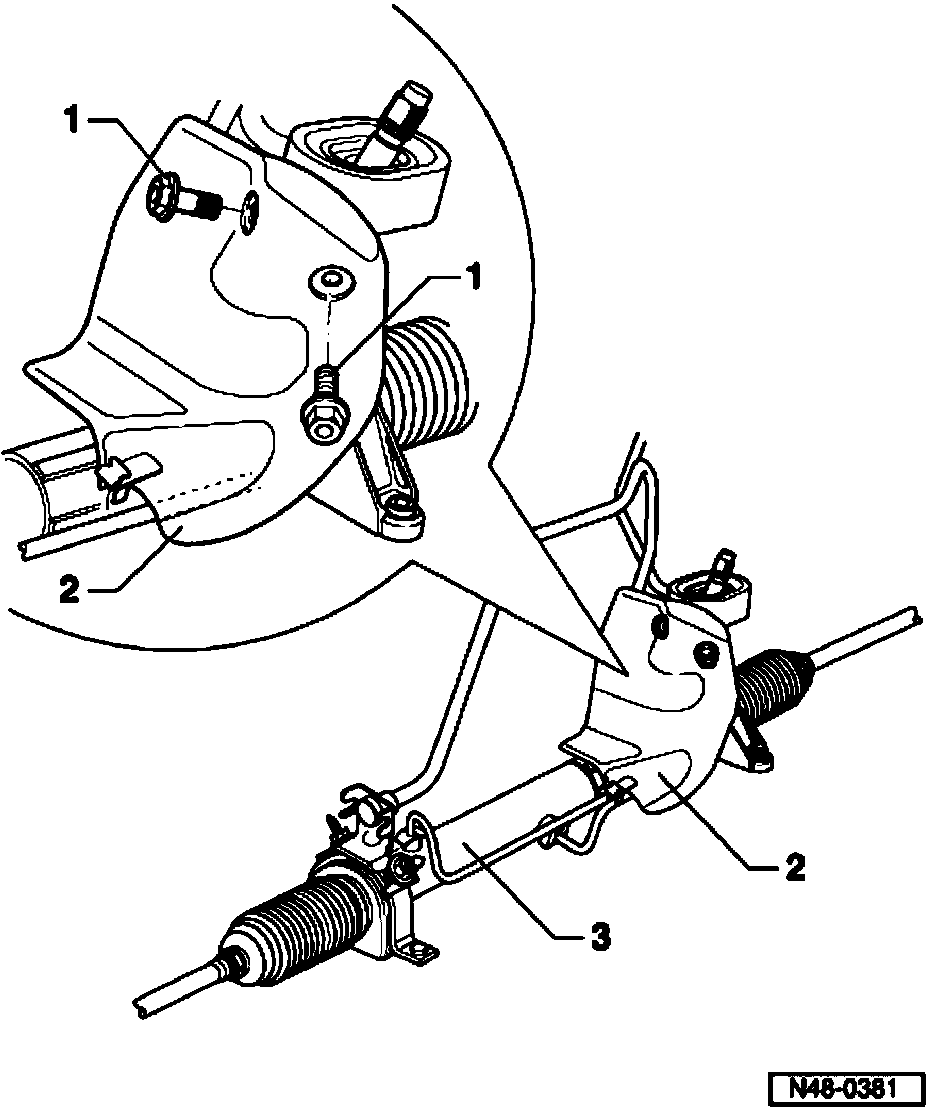 1
1
2
2
3
N48-0381