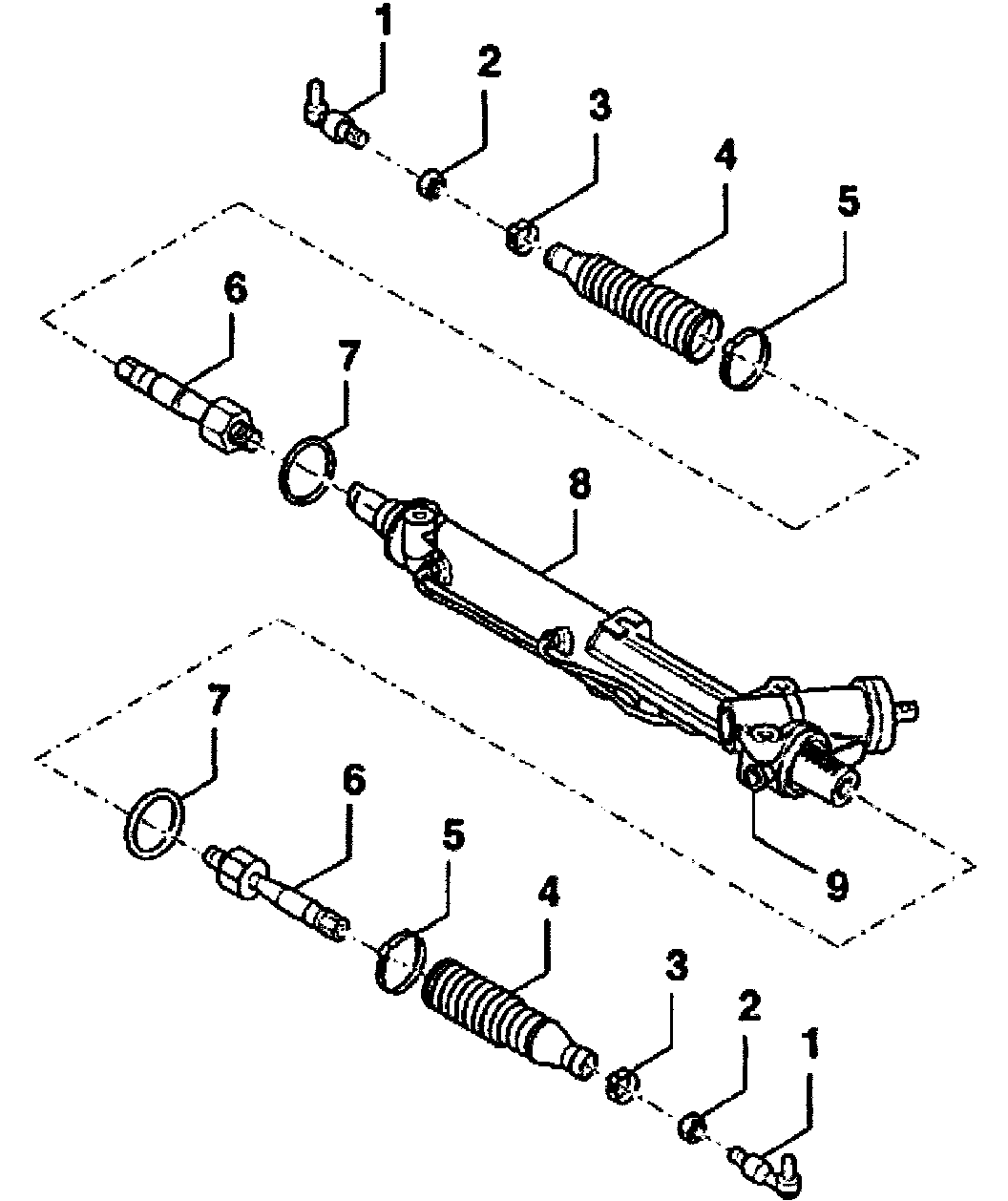 1
2
3
4
5
6
7
8
7
6
5
4
9
3
2
1