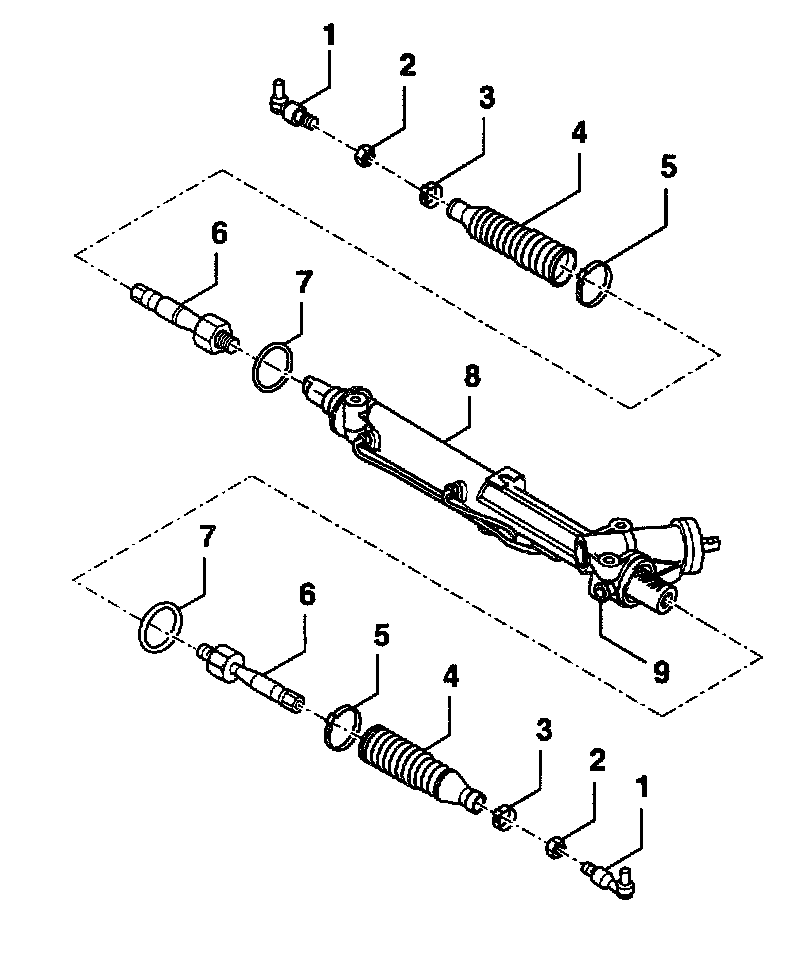 1
2
3
4
5
6
7
8
7
6
5
4
9
3
2
1