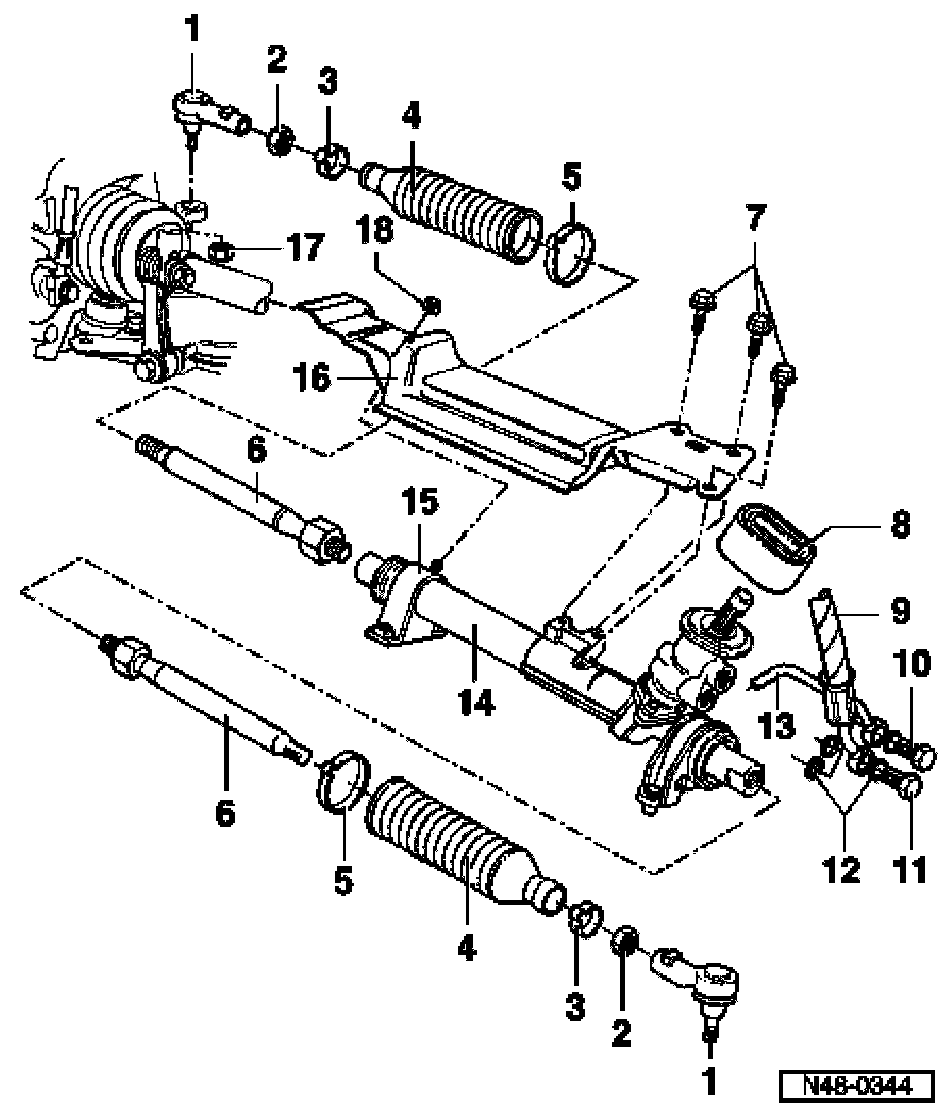 1
2
3
4
5
7
17
18
16
6
15
8
9
10
14
13
6
5
4
12
11
3
2
1
N48-0344