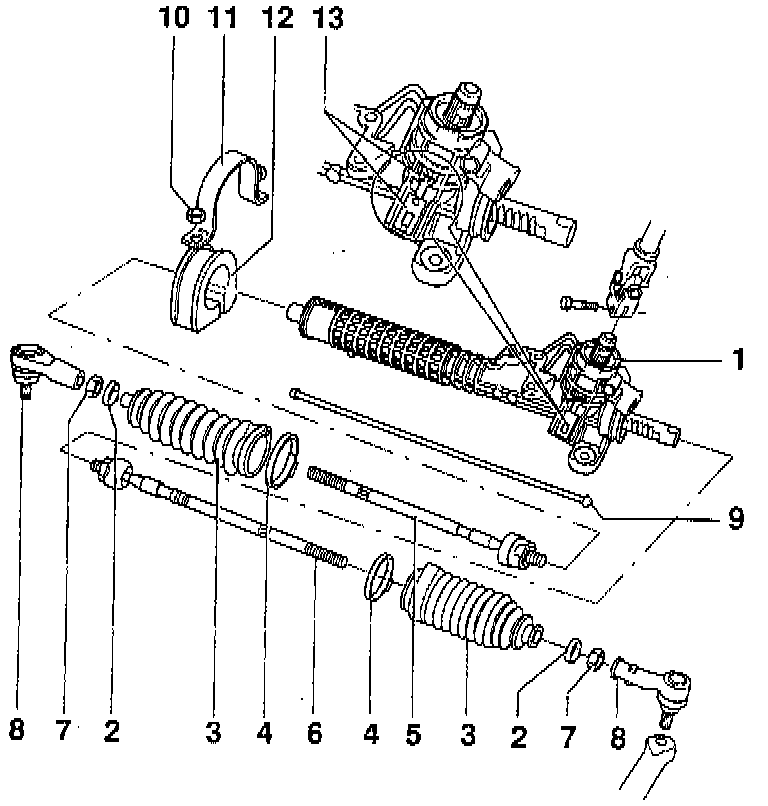 10 11 12 13

1

9

8 7 2 3 4 6 4 5 3 2 7 8