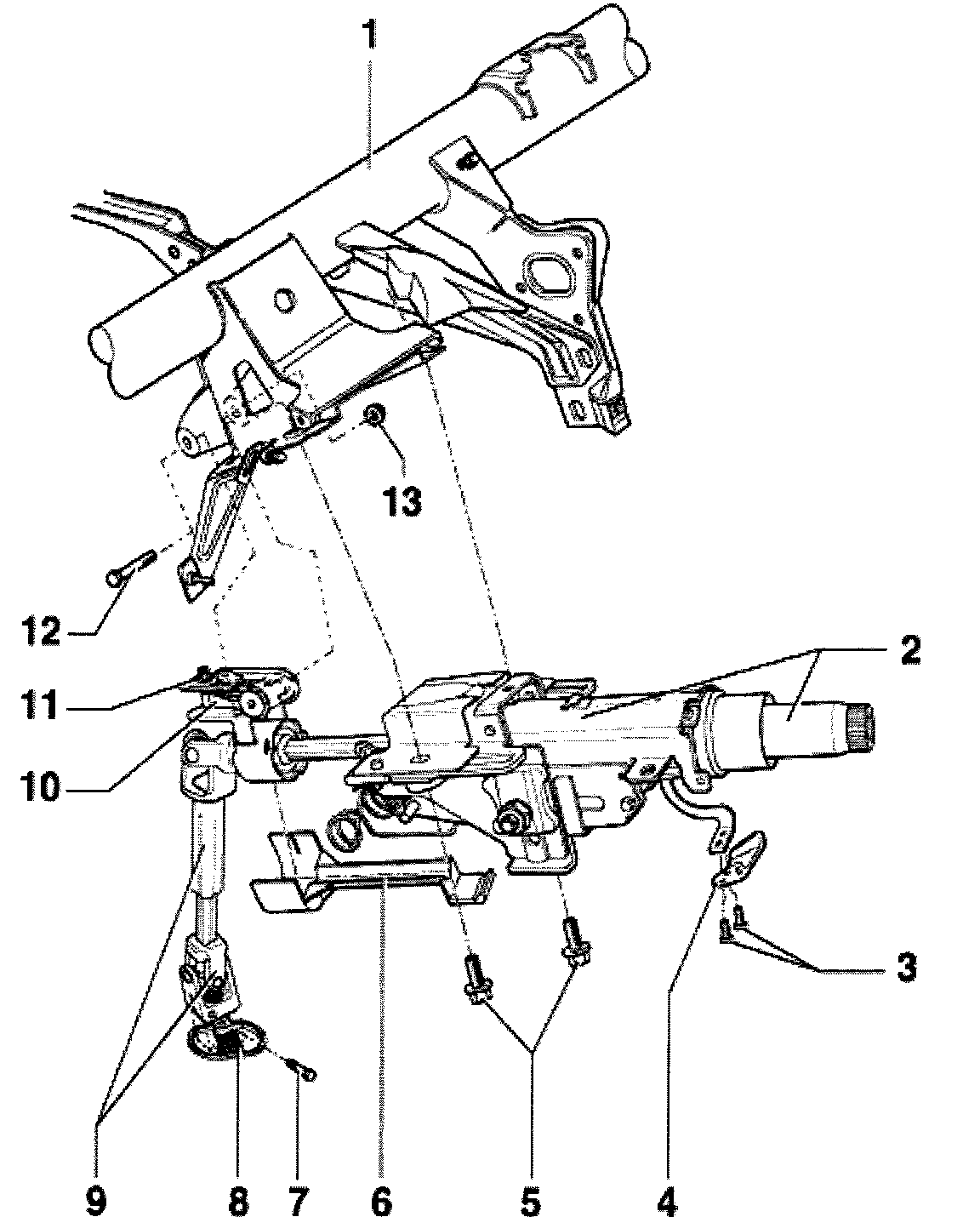 1
13
12
2
11
10
3
9
8
7
6
5
4