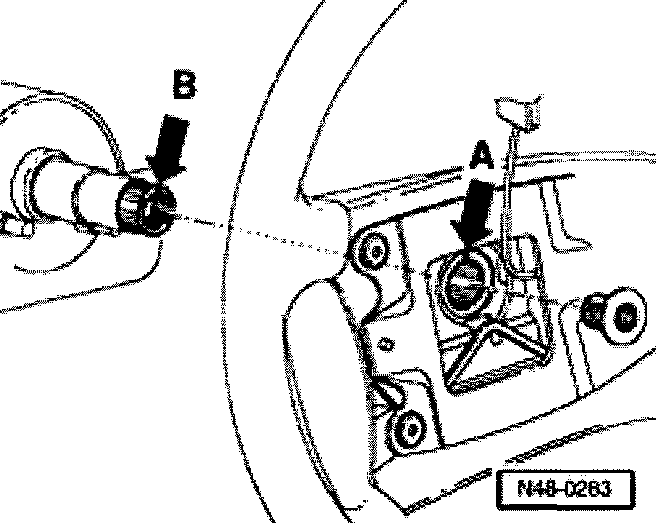 B

A

N48-0263