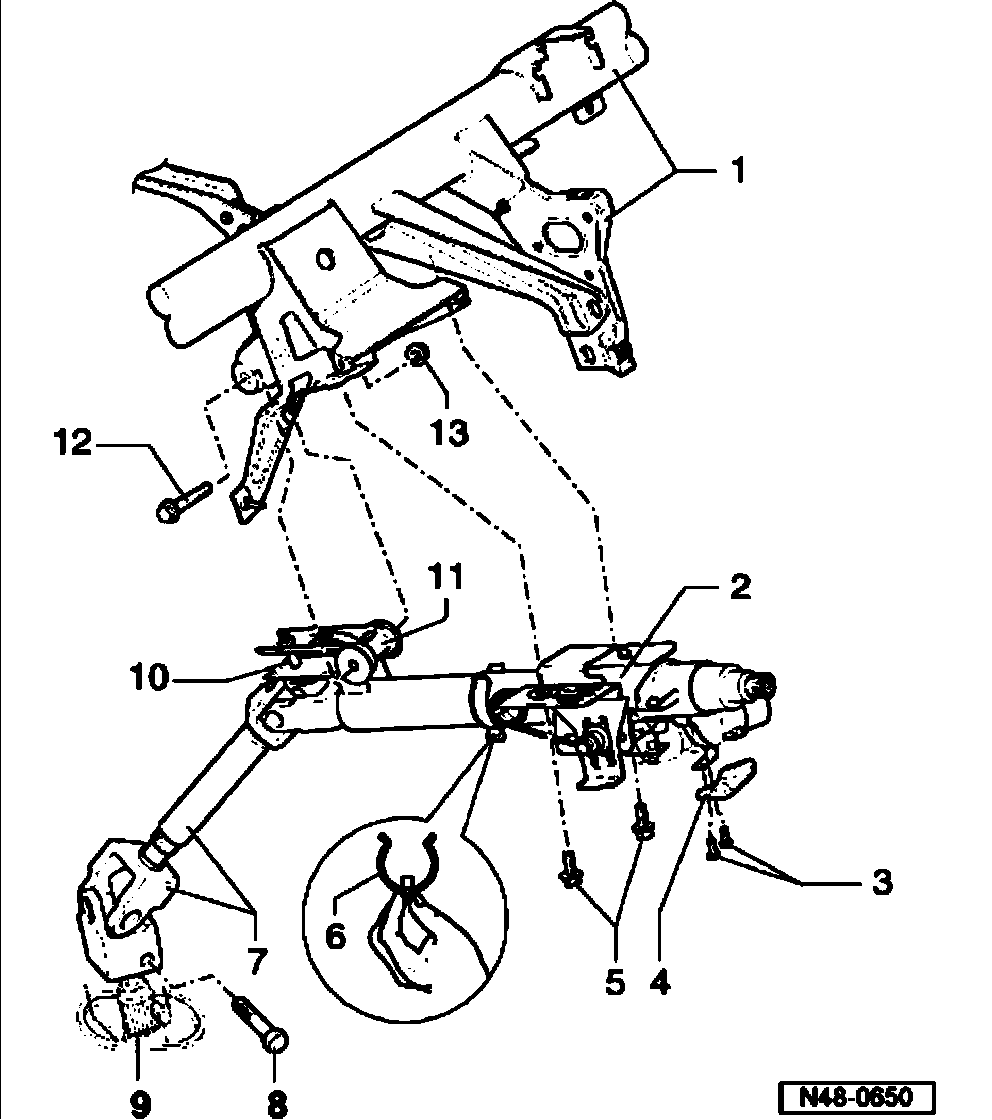 1
13
12
11
2
10
3
6
7
5
4
9
8
N48-0650