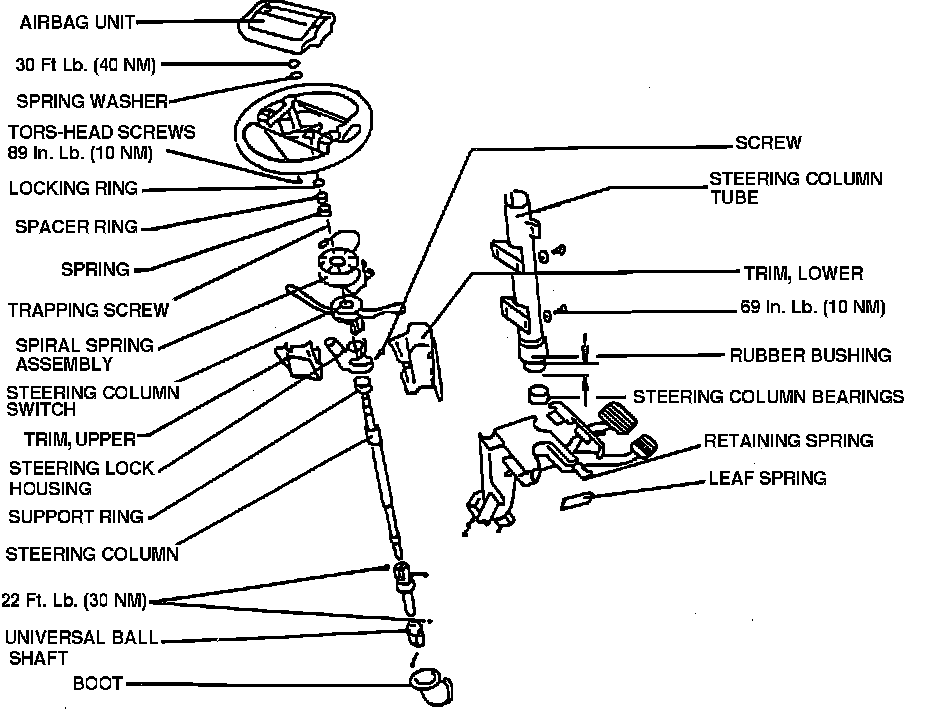 AIRBAG UNIT
30 Ft Lb. (40 NM)
SPRING WASHER
TORS-HEAD SCREWS
89 In. Lb. (10 NM)
LOCKING RING
SPACER RING
SPRING
TRAPPING SCREW
SPIRAL SPRING ASSEMBLY
STEERING COLUMN SWITCH
TRIM, UPPER
STEERING LOCK HOUSING
SUPPORT RING
STEERING COLUMN
22 Ft. Lb. (30 NM)
UNIVERSAL BALL SHAFT
BOOT
SCREW
STEERING COLUMN TUBE
TRIM, LOWER
69 In. Lb. (10 NM)
RUBBER BUSHING
STEERING COLUMN BEARINGS
RETAINING SPRING
LEAF SPRING