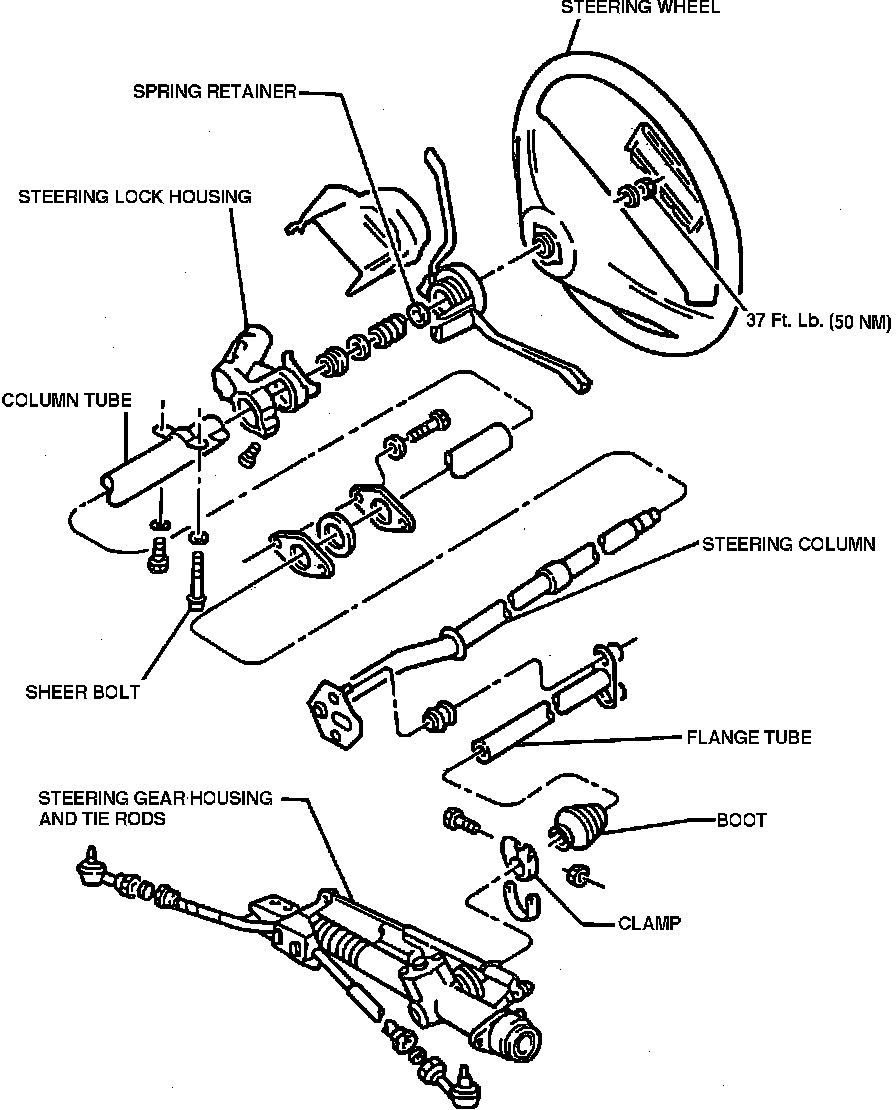 STEERING WHEEL

SPRING RETAINER

STEERING LOCK HOUSING

37 Ft. Lb. (50 NM)

COLUMN TUBE

STEERING COLUMN

SHEER BOLT

FLANGE TUBE

STEERING GEAR HOUSING AND TIE RODS

BOOT

CLAMP