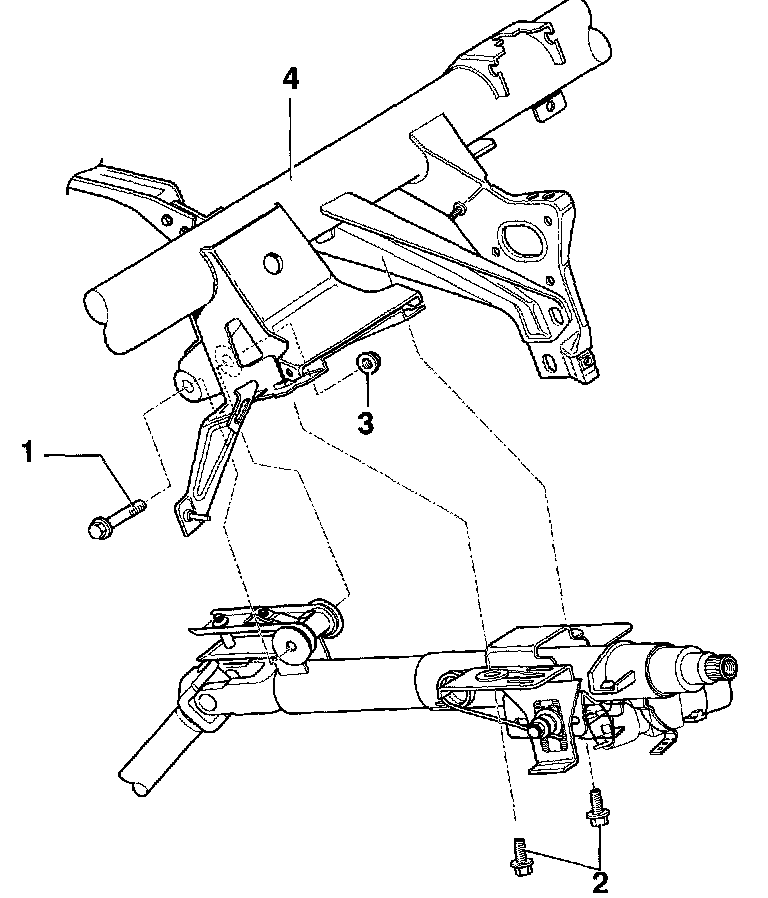 4
3
1
2