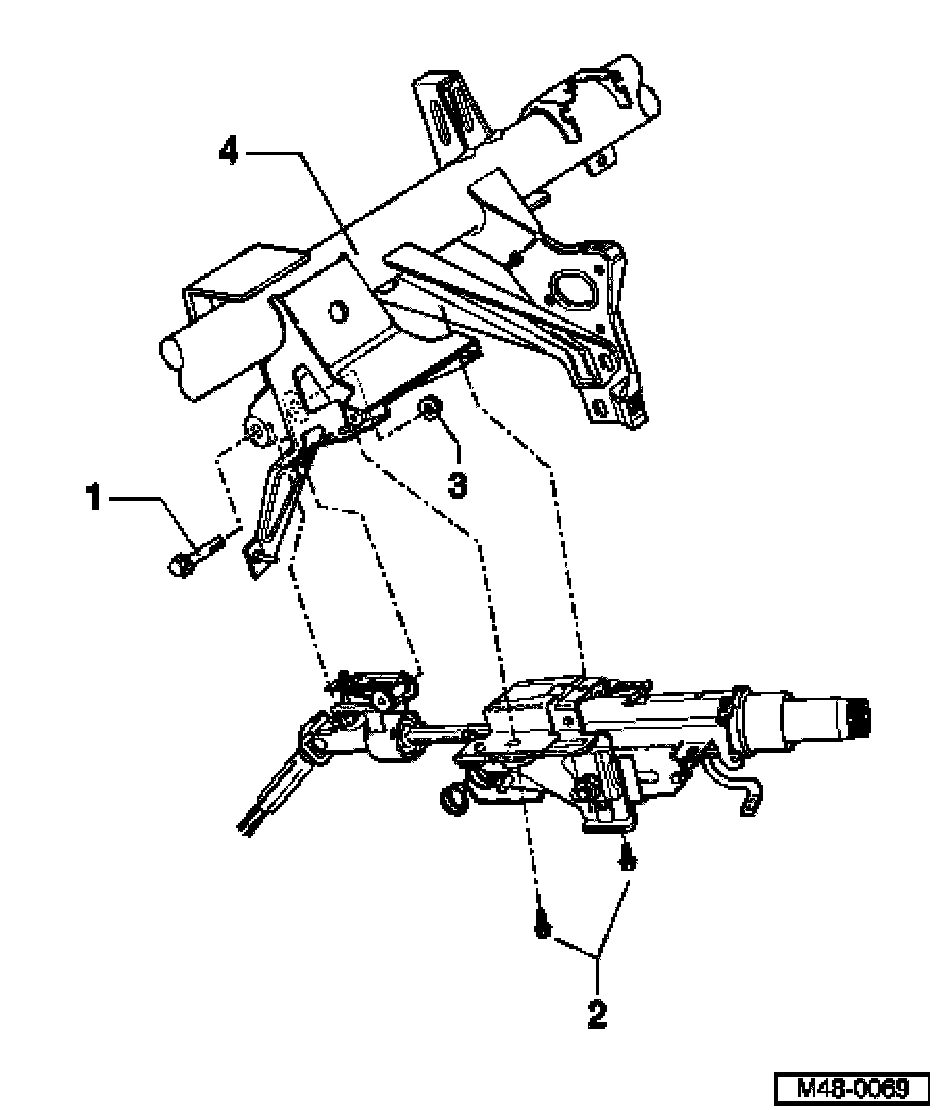 4
3
1
2
M48-0069