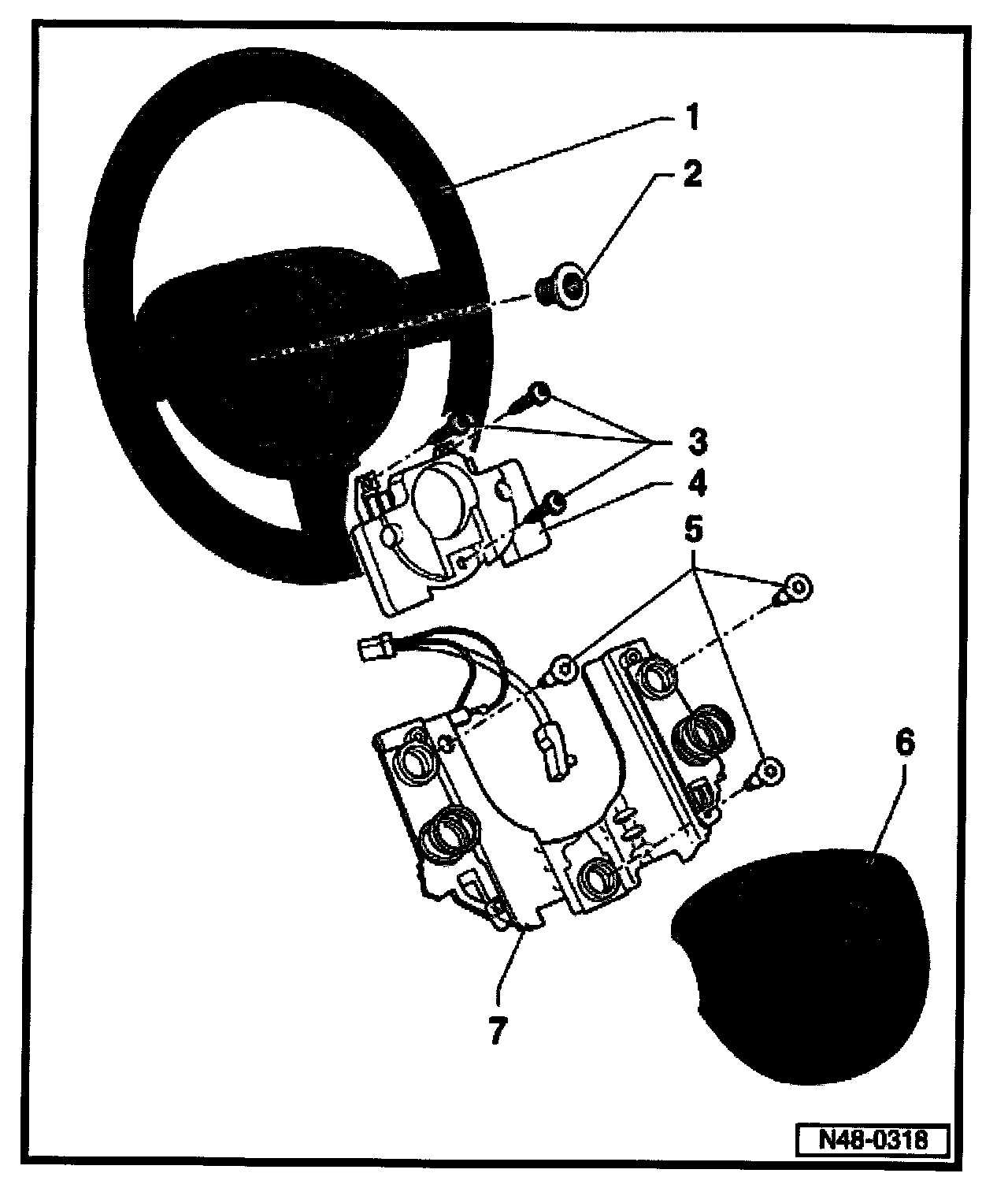 1
2
3
4
5
6
7
N48-0318