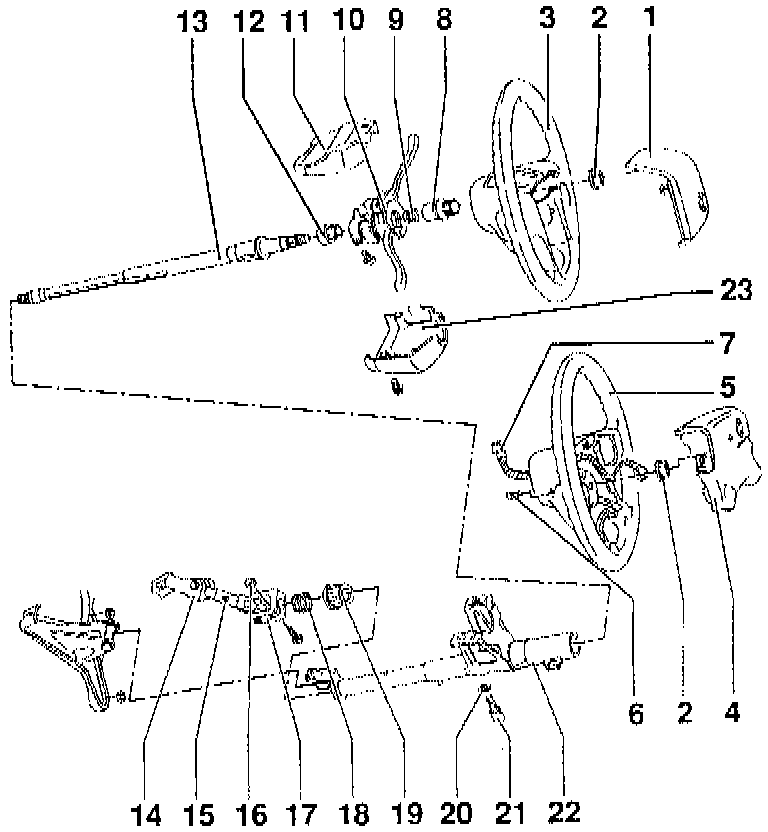 13 12 11 10 9 8 3 2 1

23

7

5

6 2 4

14 15 16 17 18 19 20 21 22