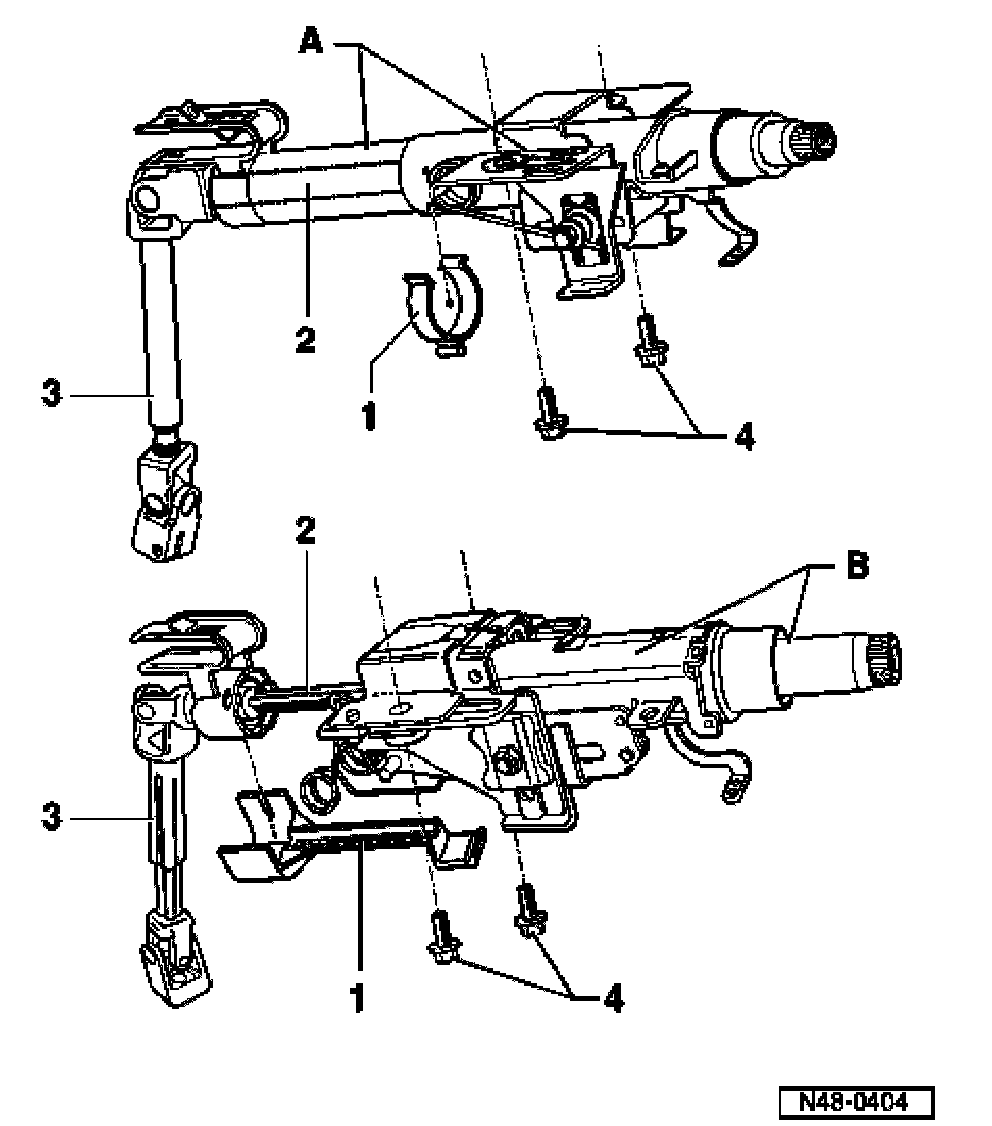 A

2

3

1

4

2

B

3

1

4

N48-0404