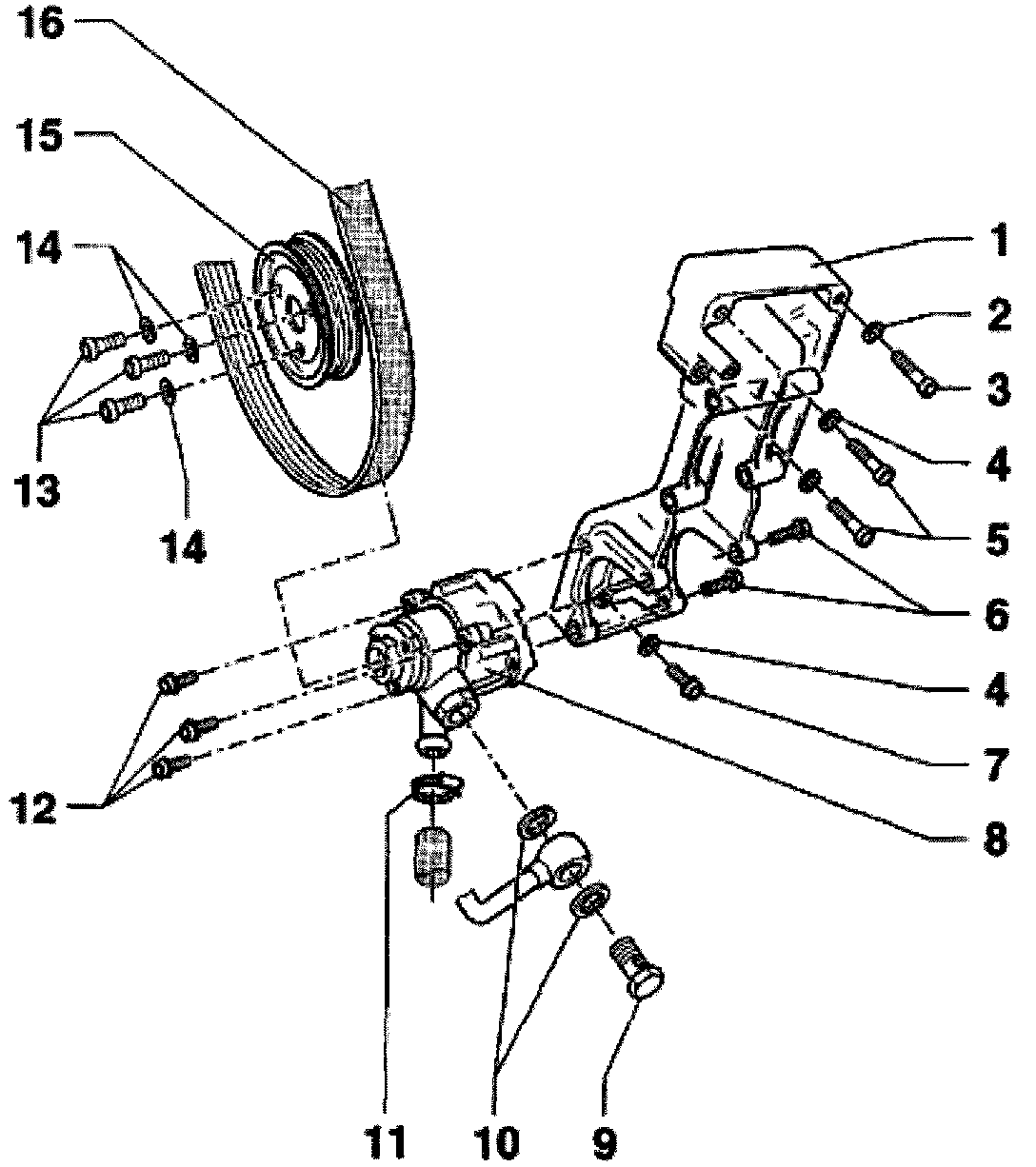 16
15
14
13
14
1
2
3
4
5
6
4
7
8
12
11
10
9