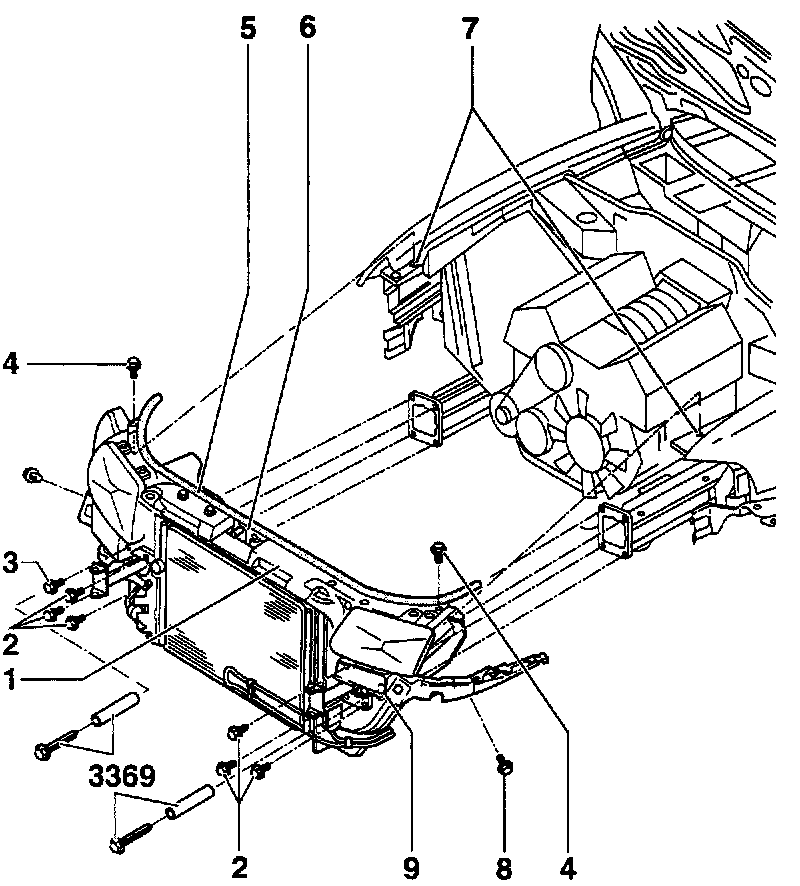 5
6
7
4
3
2
1
3369
2
9
8
4