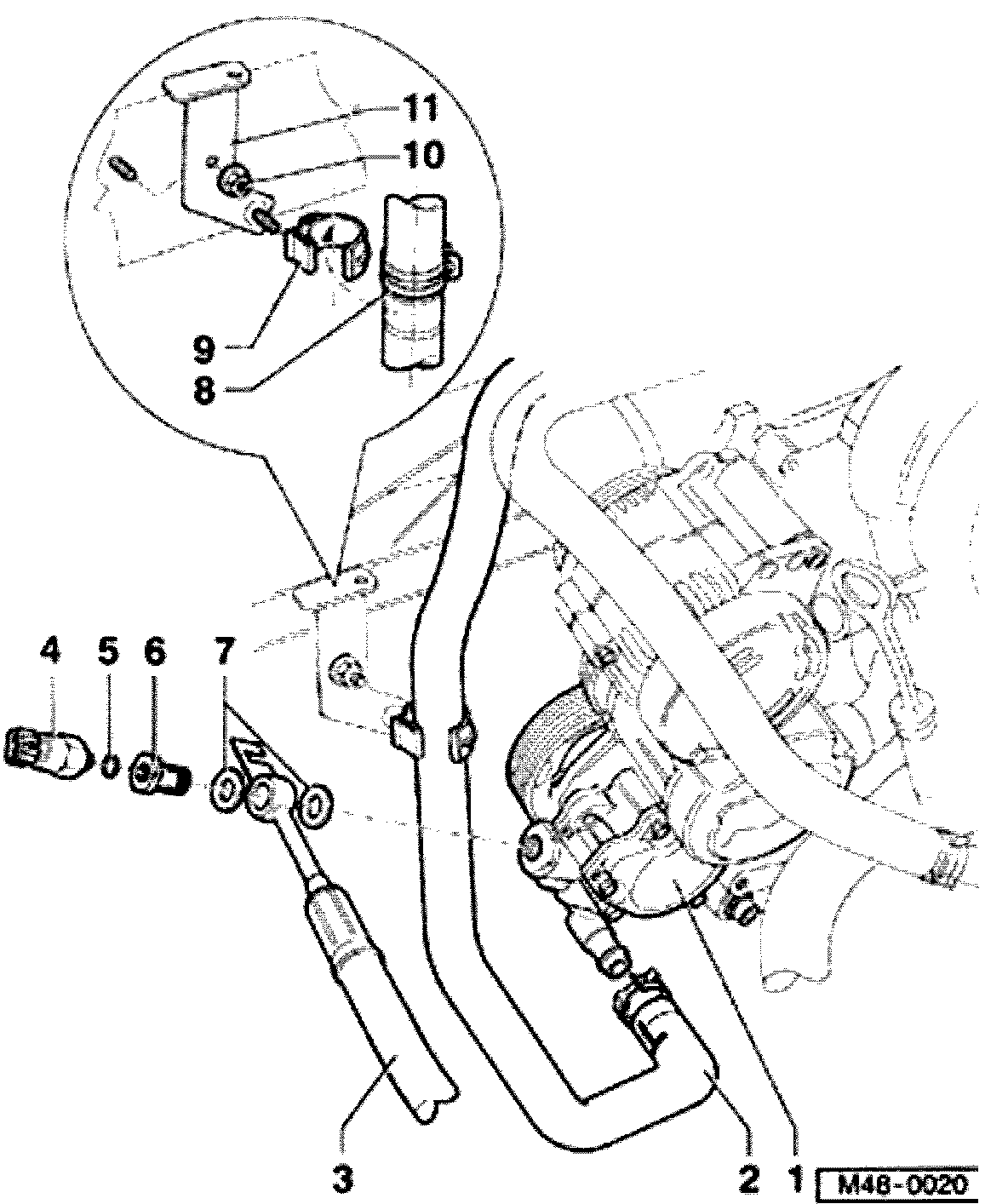 11
10
9
8
4 5 6 7
3
2 1
M48-0020